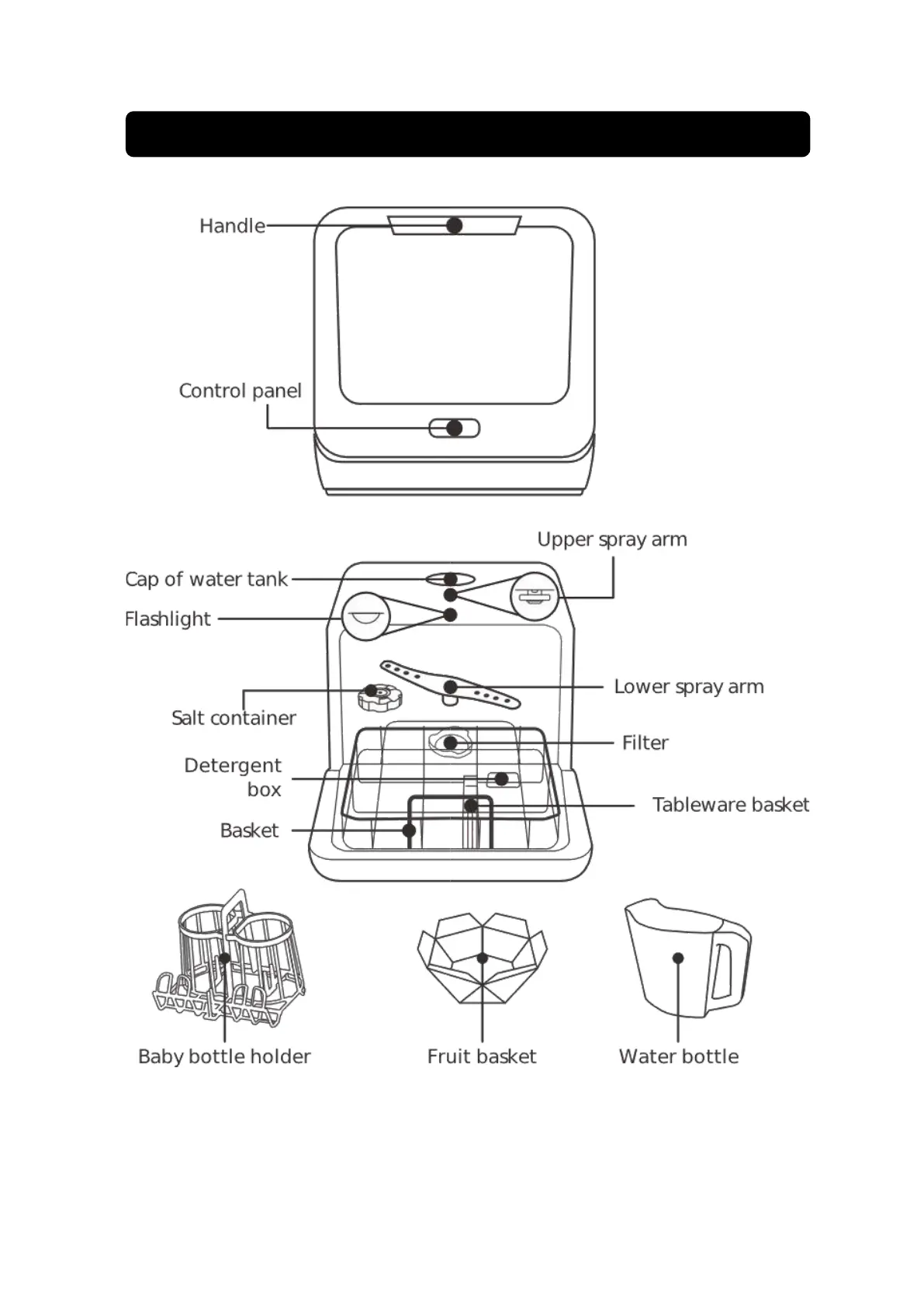 Handle

Control panel

Upper spray arm

Cap of water tank

Flashlight

Lower spray arm

Salt container

Filter

Detergent box

Tableware basket

Basket

Baby bottle holder

Fruit basket

Water bottle