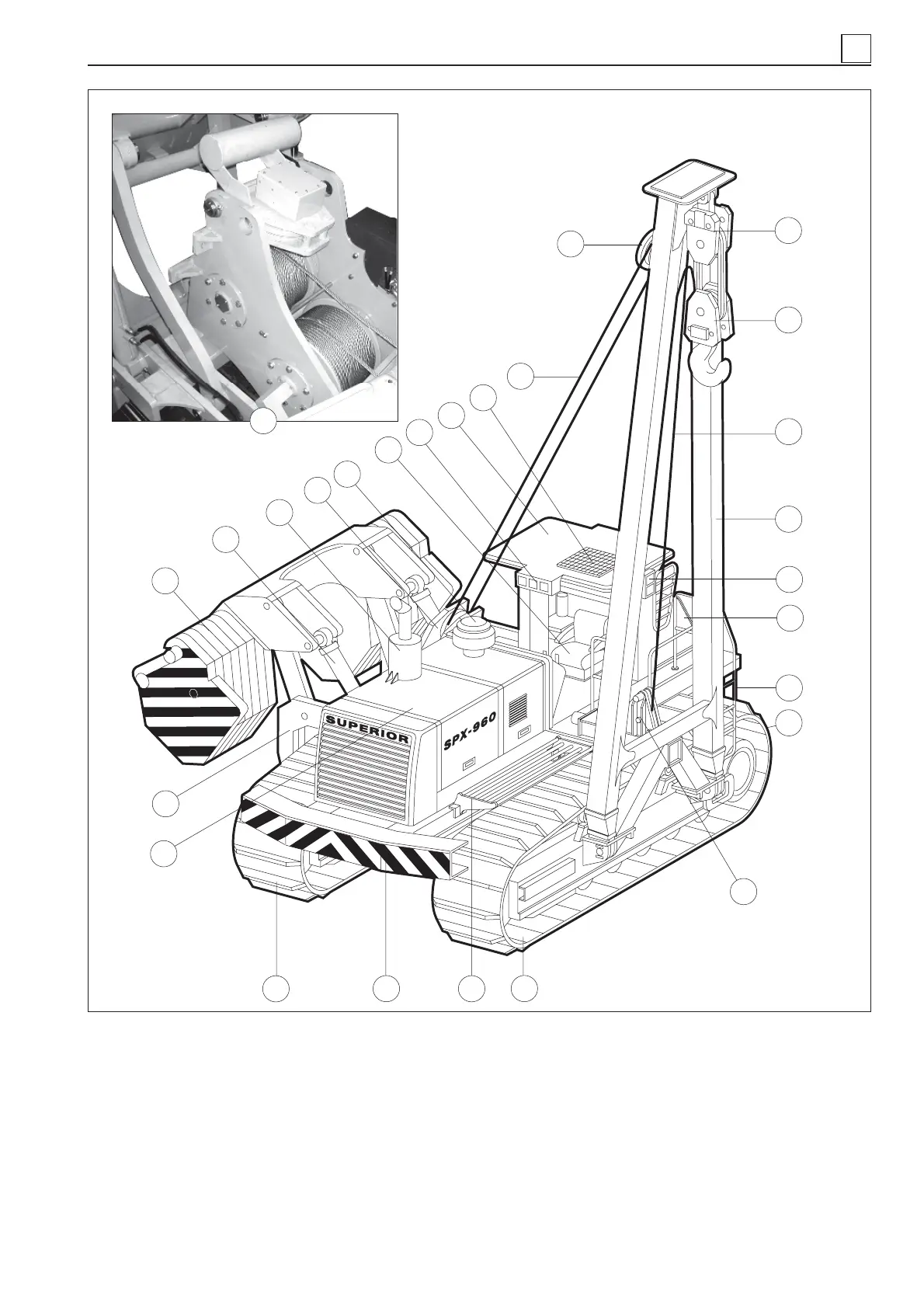 SUPERIOR

SPX-960