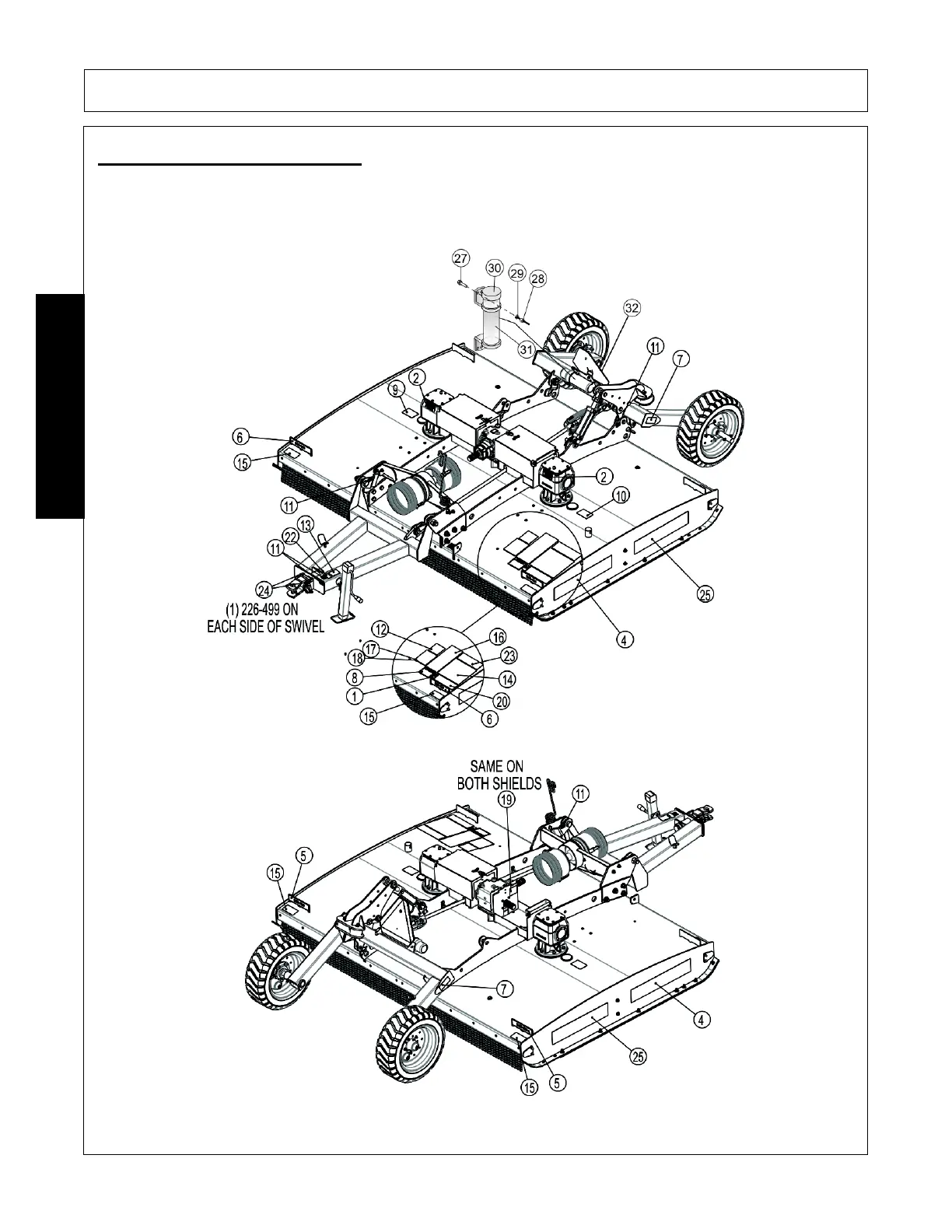 27
30
29
28
32
31
11
7
9
2
6
15
2
10
11
13
22
11
24
25
(1) 226-499 ON EACH SIDE OF SWIVEL
4
12
16
17
18
23
8
14
1
20
15
6

SAME ON BOTH SHIELDS
19
11
15
5
7
4
25
15
5