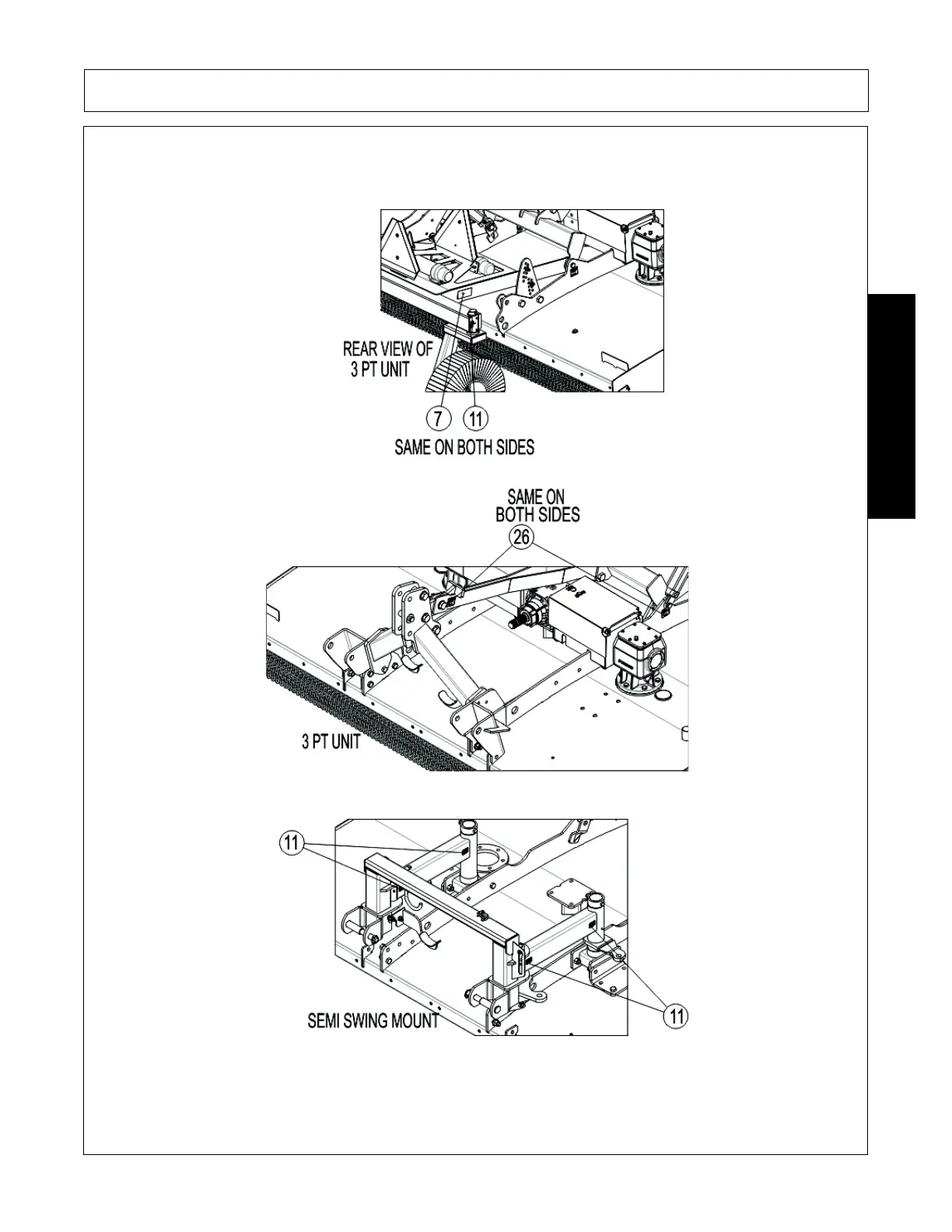 REAR VIEW OF 3 PT UNIT

7 11

SAME ON BOTH SIDES

SAME ON BOTH SIDES

26

3 PT UNIT

11

SEMI SWING MOUNT

11