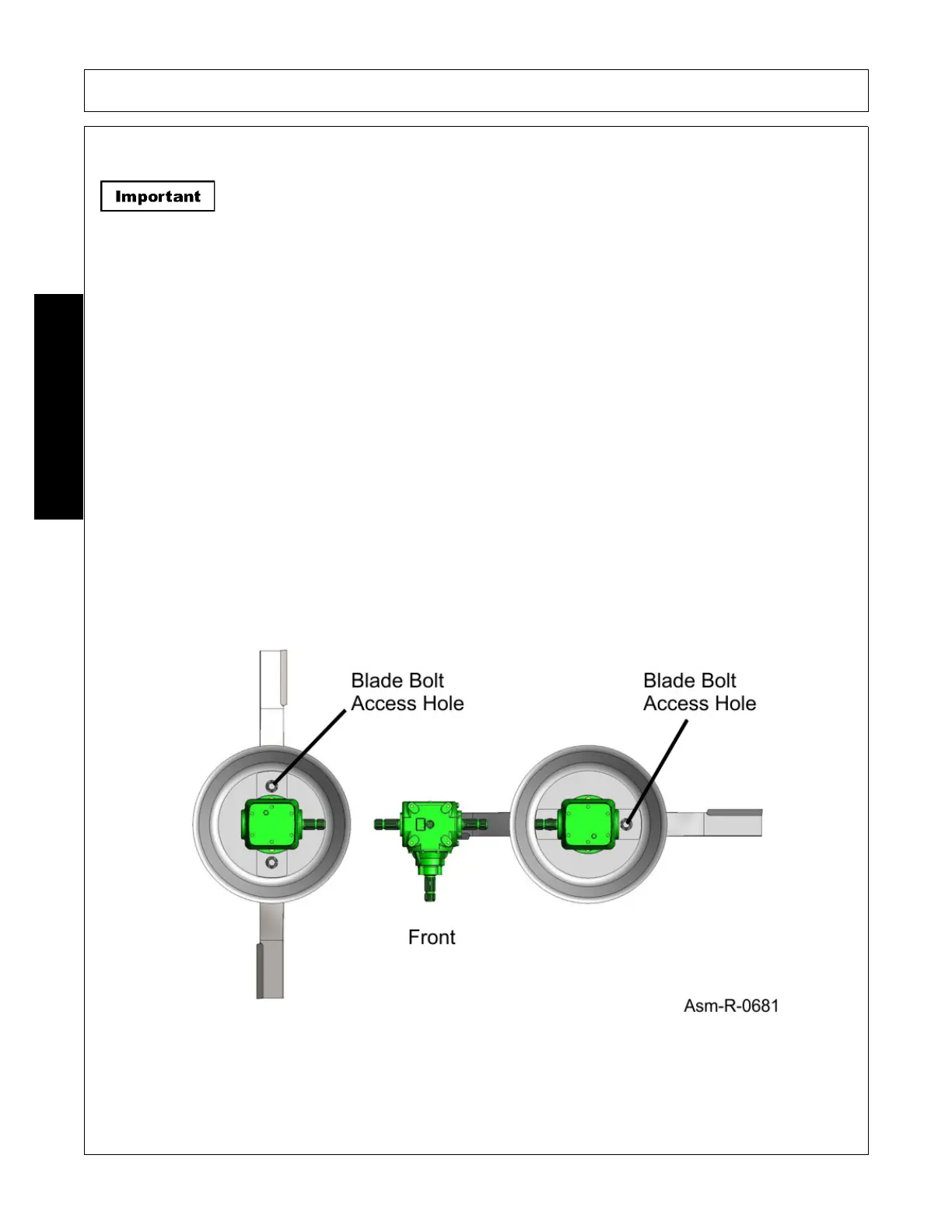 Important

Blade Bolt Access Hole

Blade Bolt Access Hole

Front

Asm-R-0681