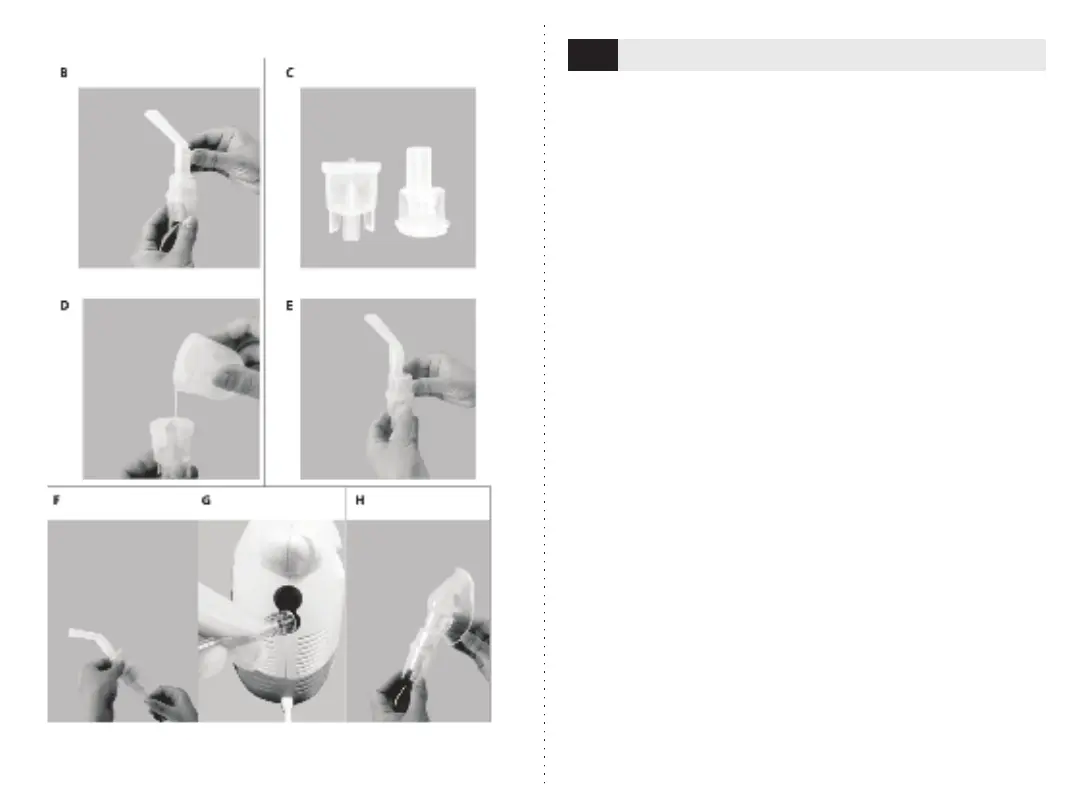 B

C

D

E

F

G

H