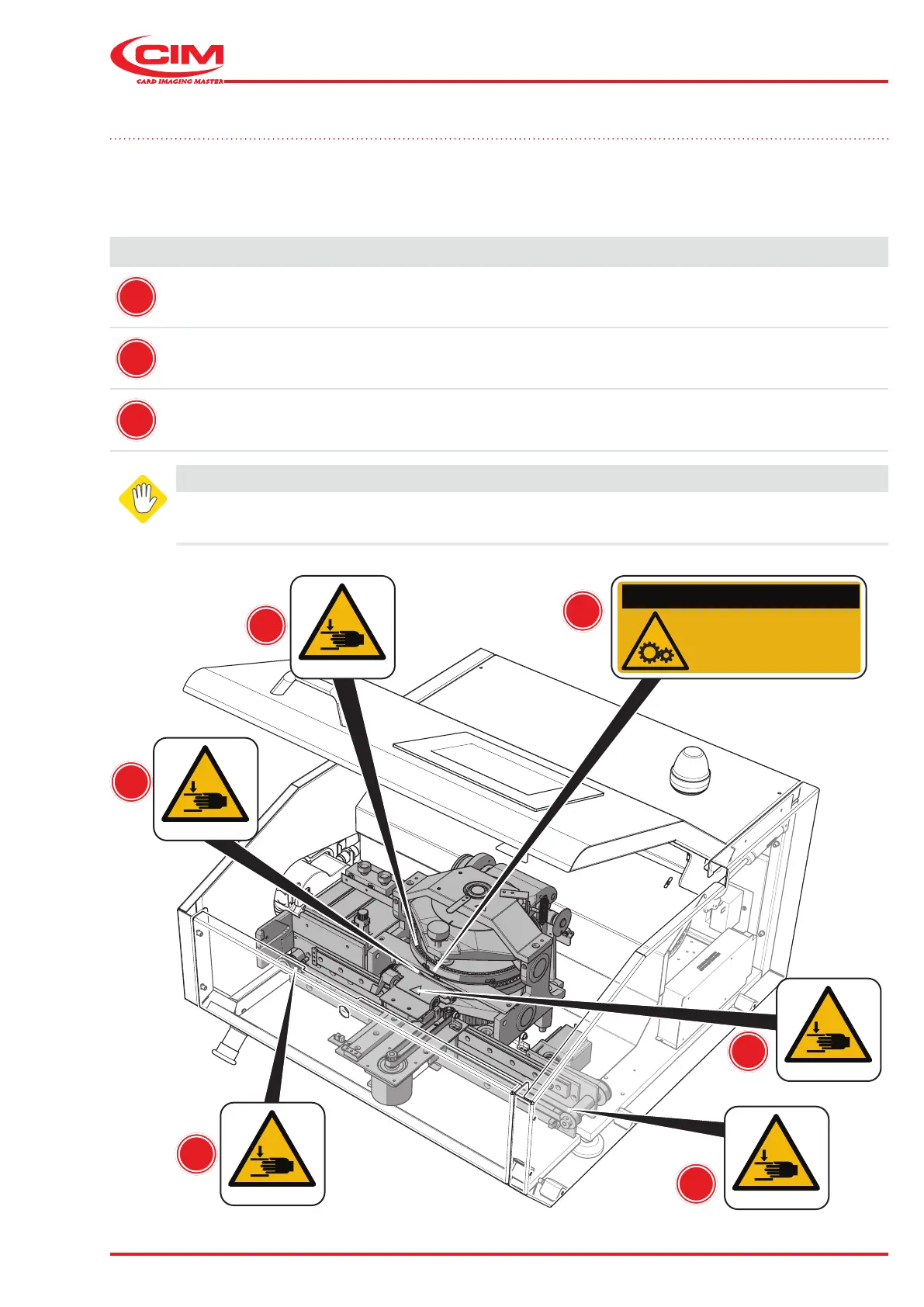 CIM
CARD IMAGING MASTER