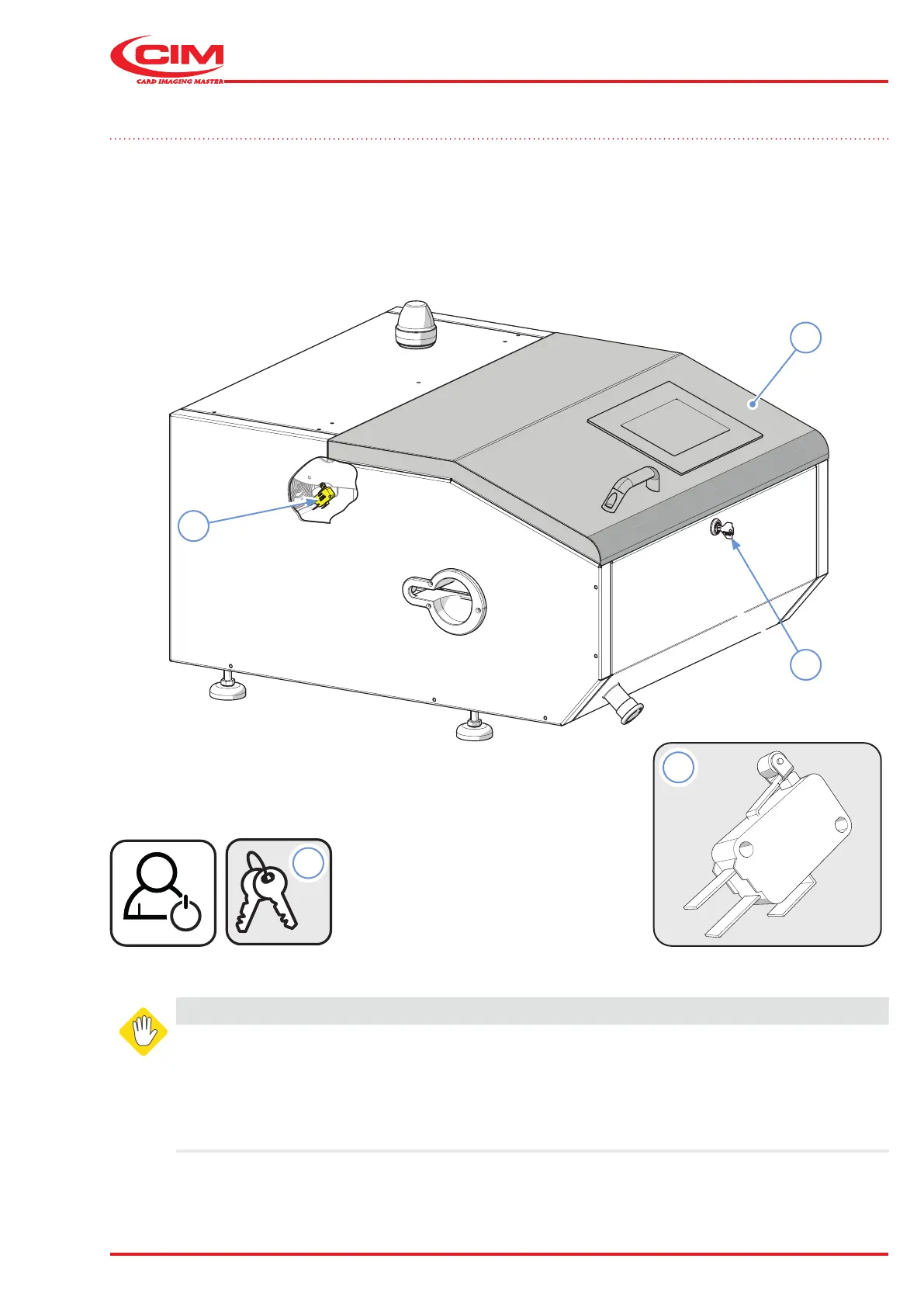 CIM
CARD IMAGING MASTER