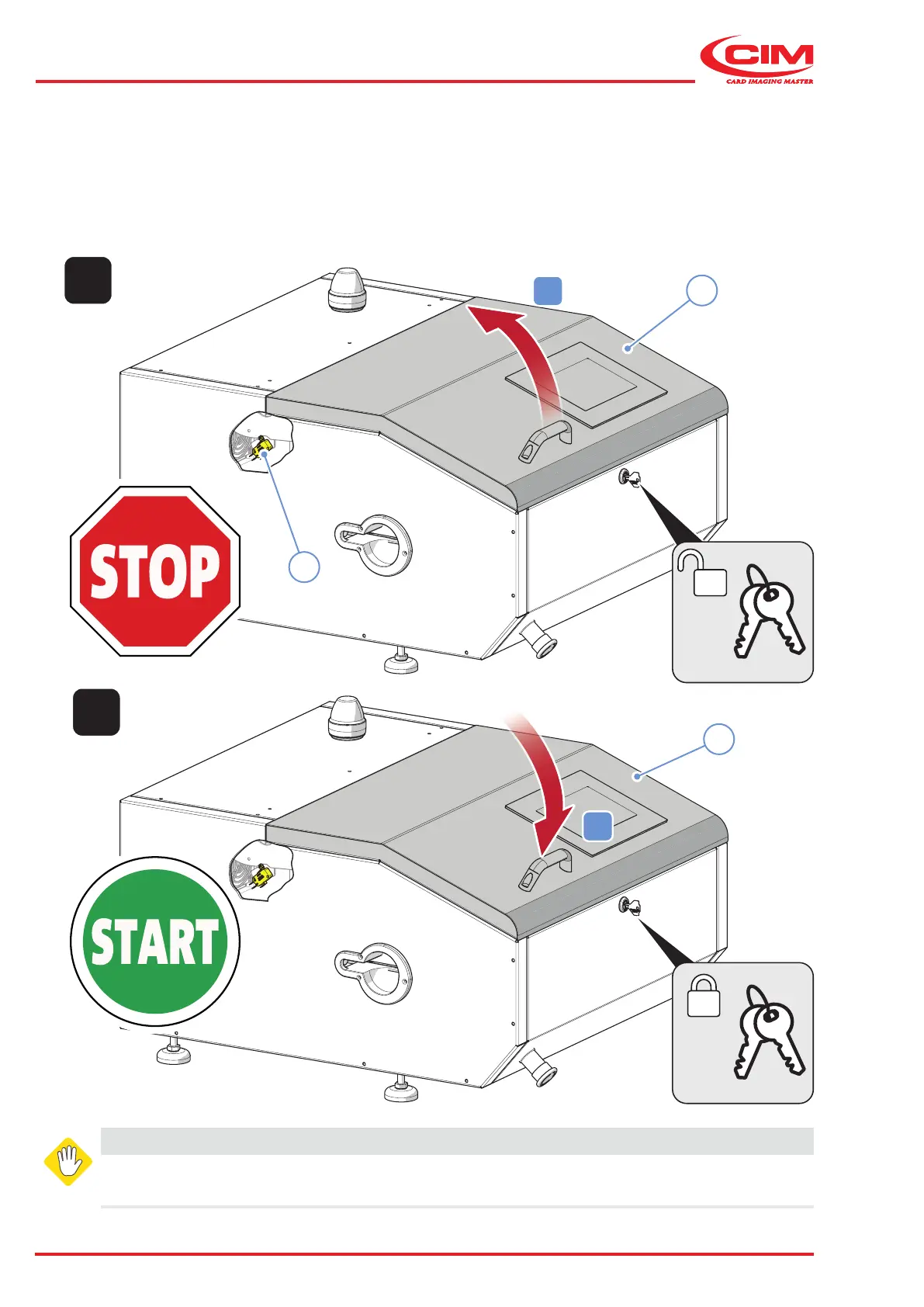 CIM
CARD IMAGING MASTER

STOP

START