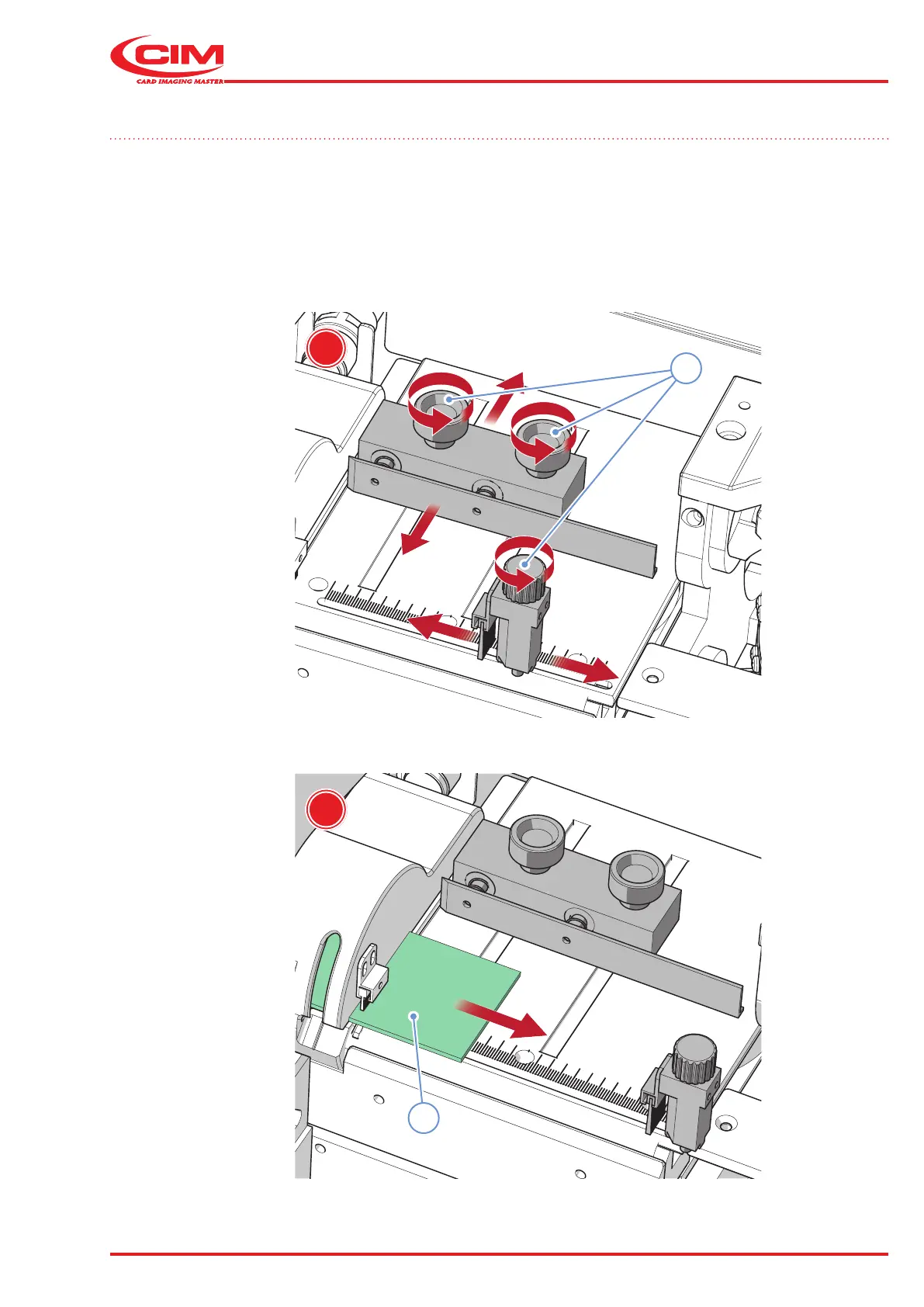 CIM
CARD IMAGING MASTER