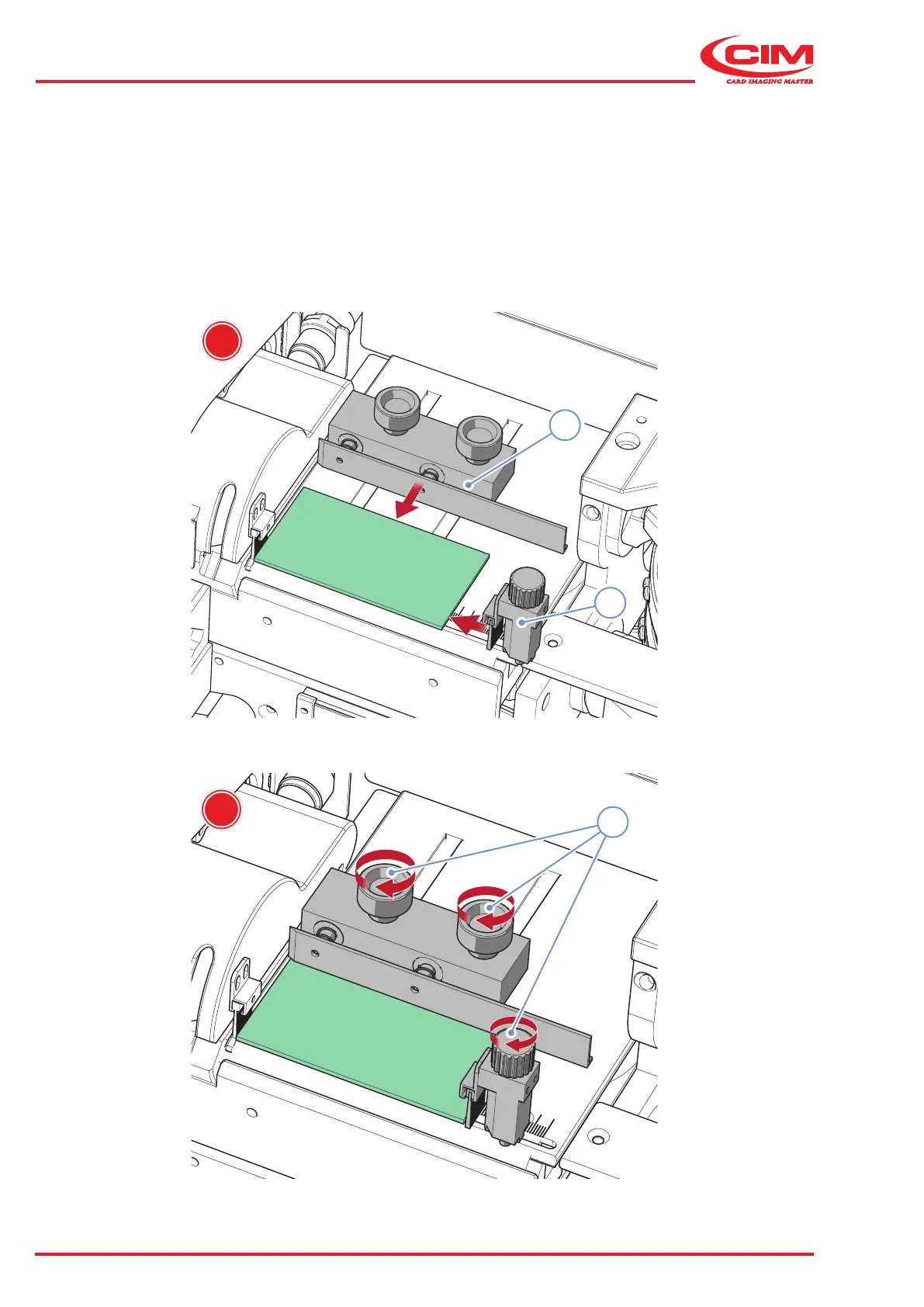 CIM
CARD IMAGING MASTER