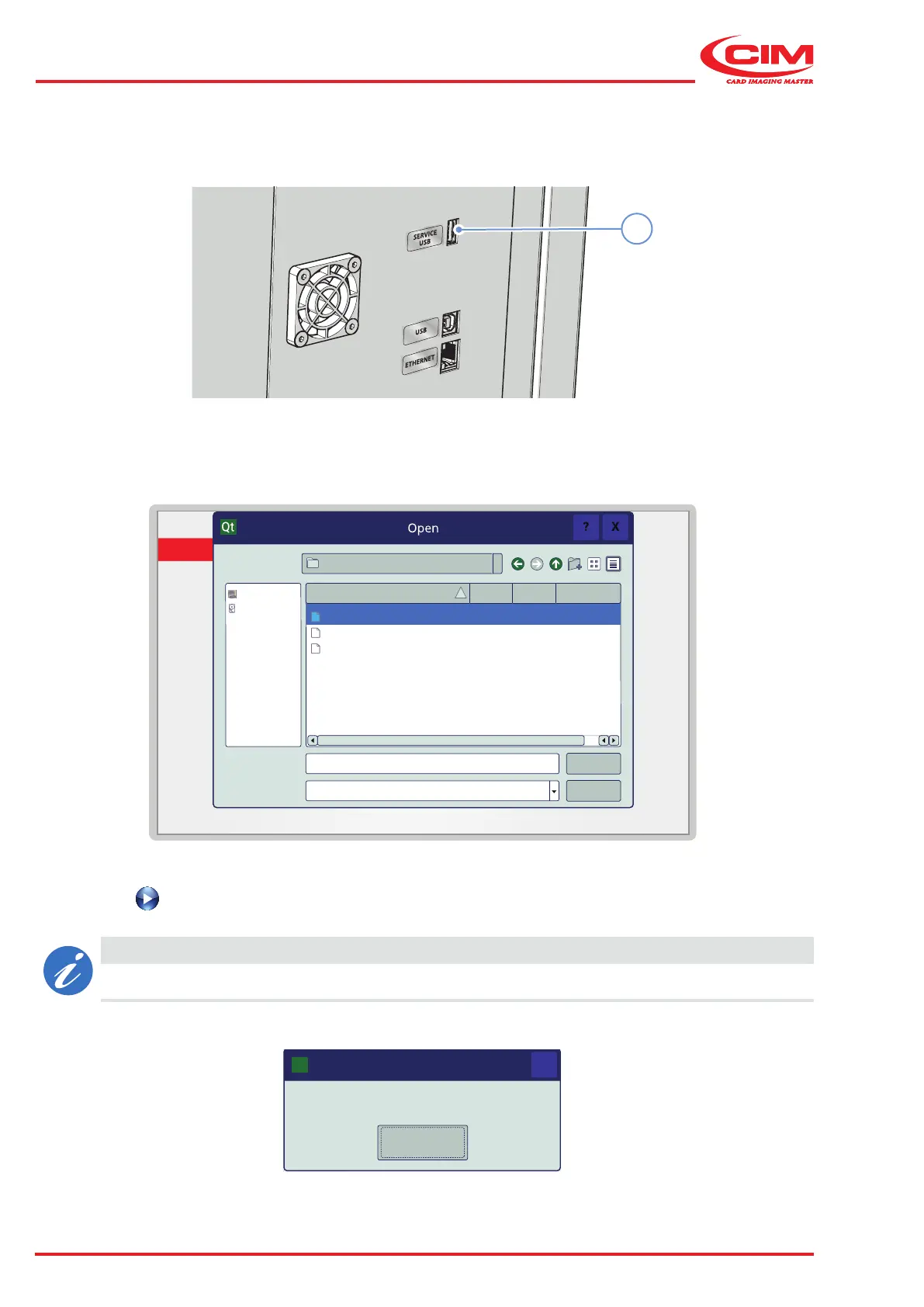 CIM
CARD IMAGING MASTER

SERVICE USB

USB

ETHERNET

Qt
Open
?
X