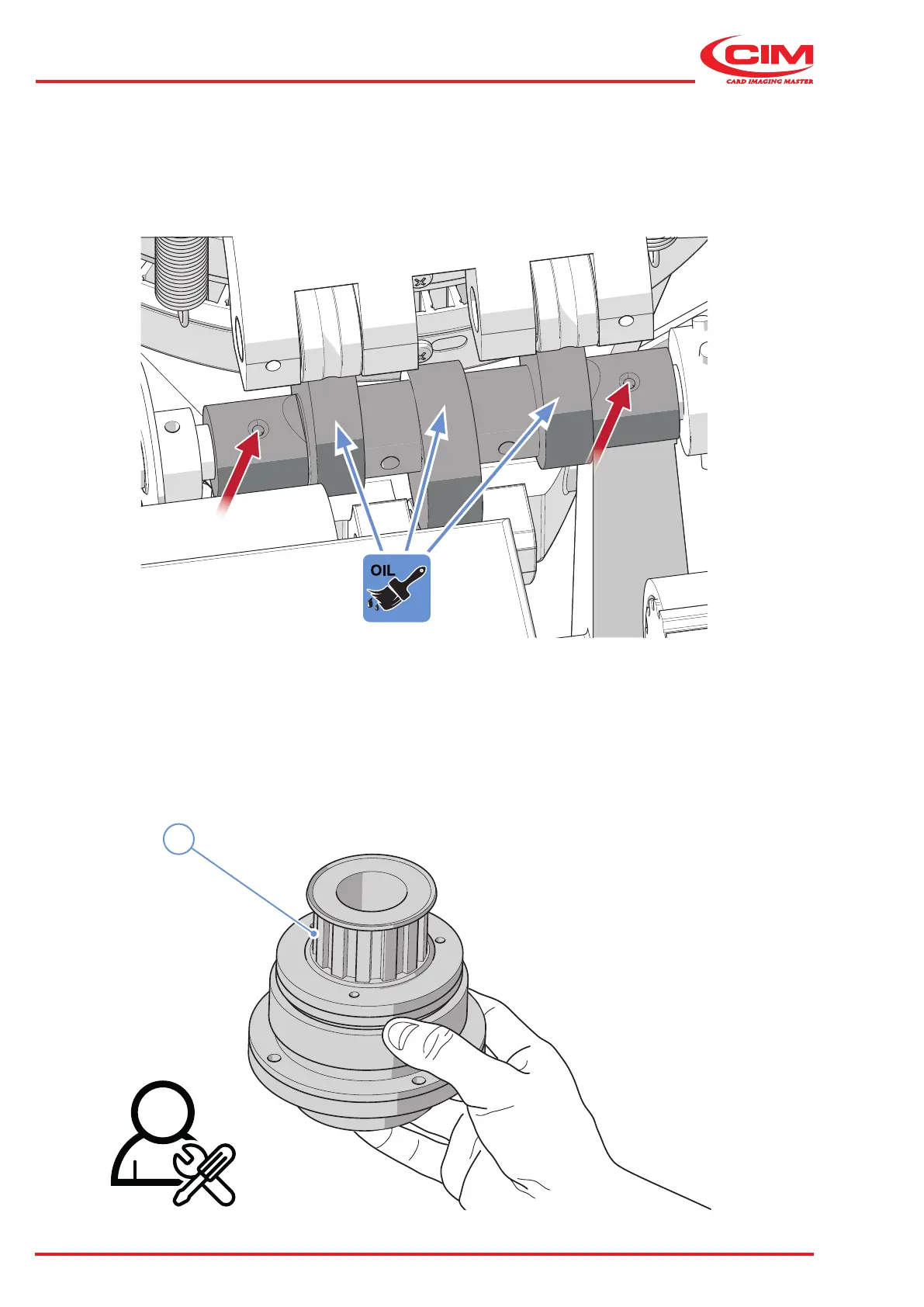 CIM
CARD IMAGING MASTER

OIL