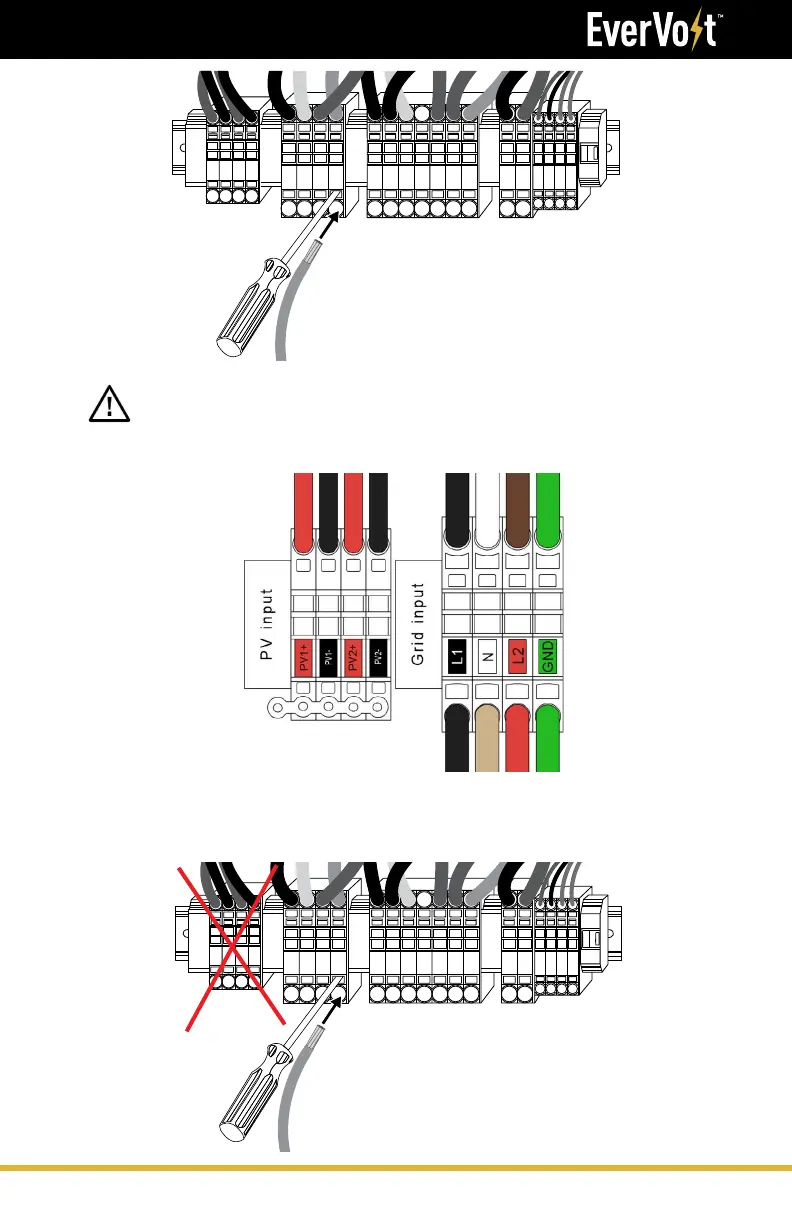 EverVolt™

PV input

PV1+ PV1- PV2+ PV2-

Grid input

L1 N L2 GND