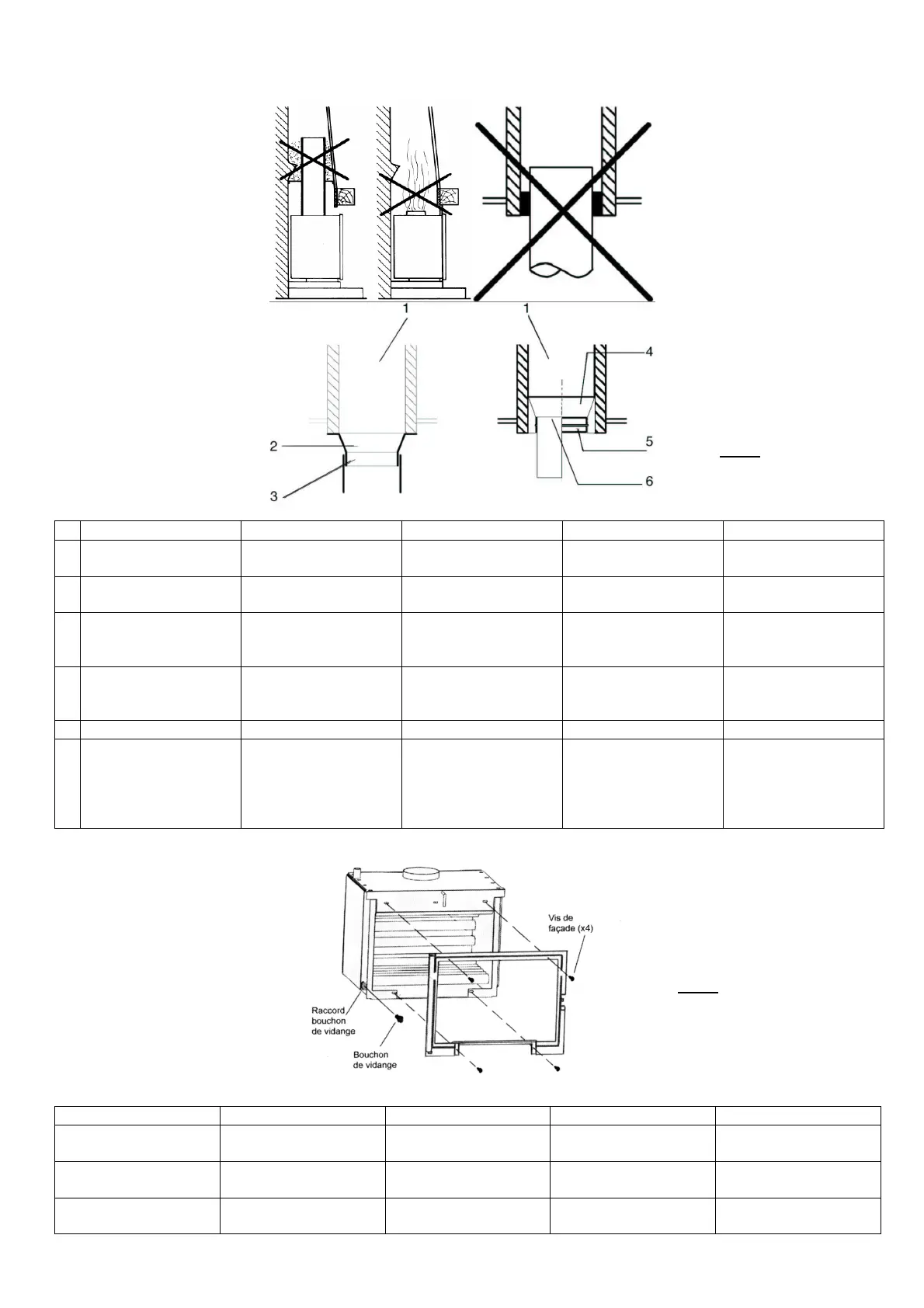 1
1
4
2
5
3
6

Vis de façade (x4)
Raccord bouchon de vidange
Bouchon de vidange