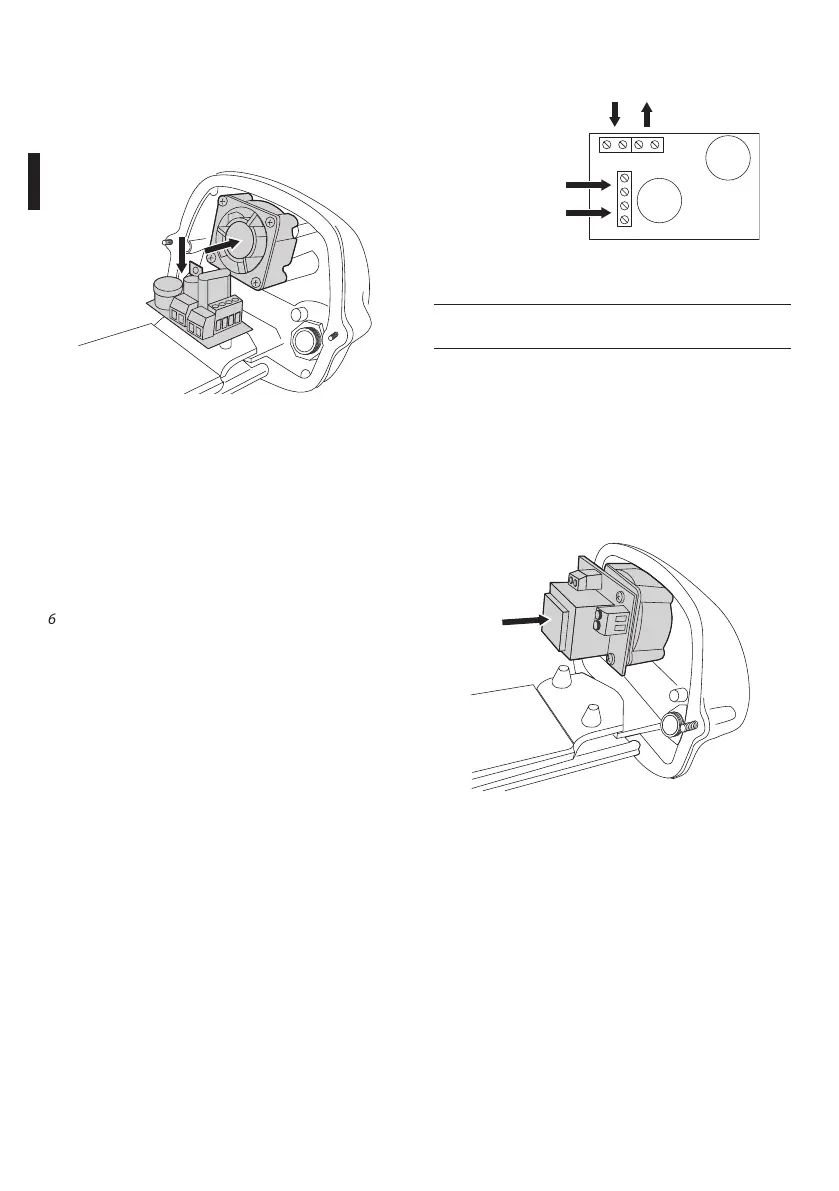 6