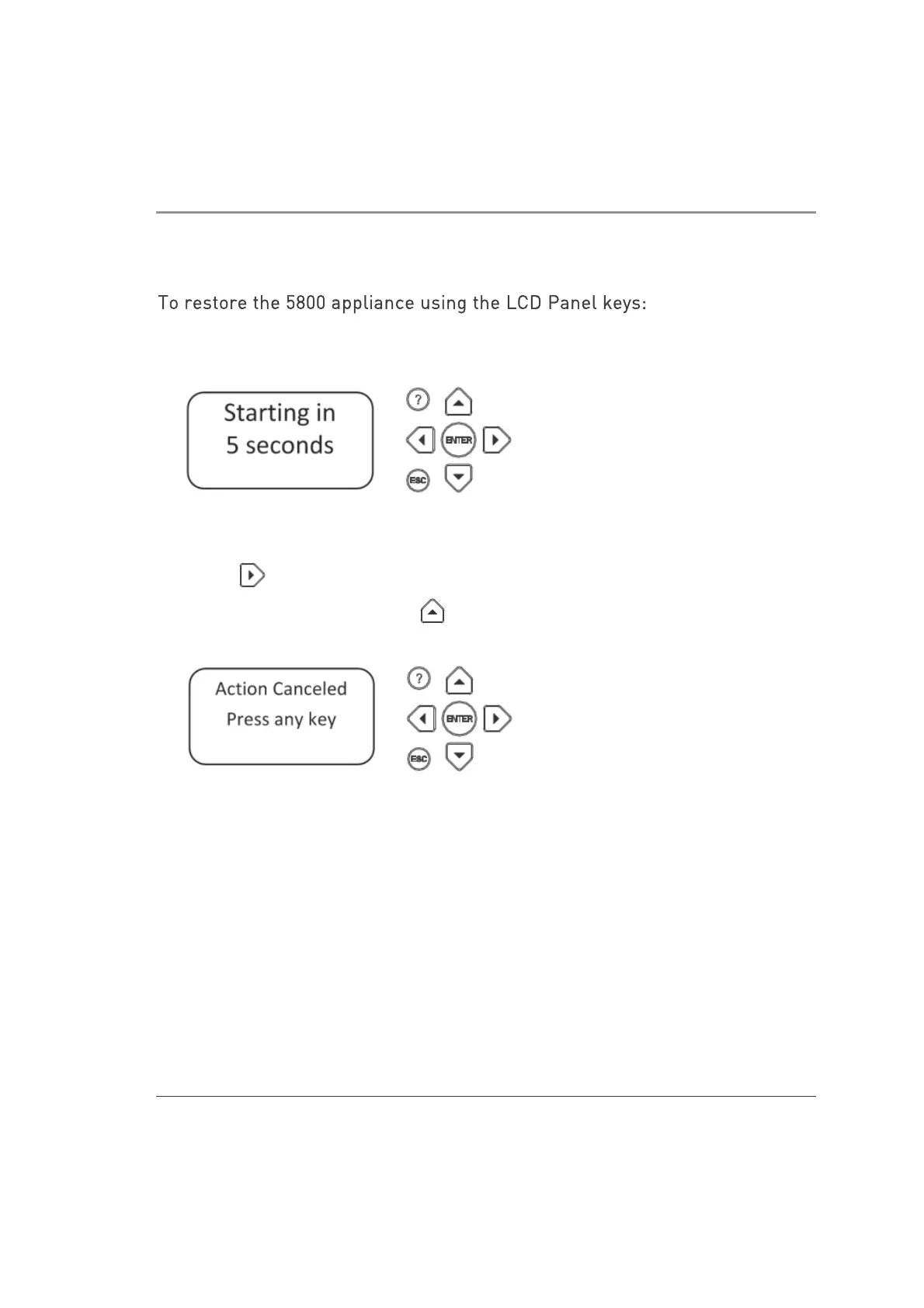 To restore the 5800 appliance using the LCD Panel keys:

Starting in
5 seconds

?
ENTER
ESC

Action Canceled
Press any key

?
ENTER
ESC