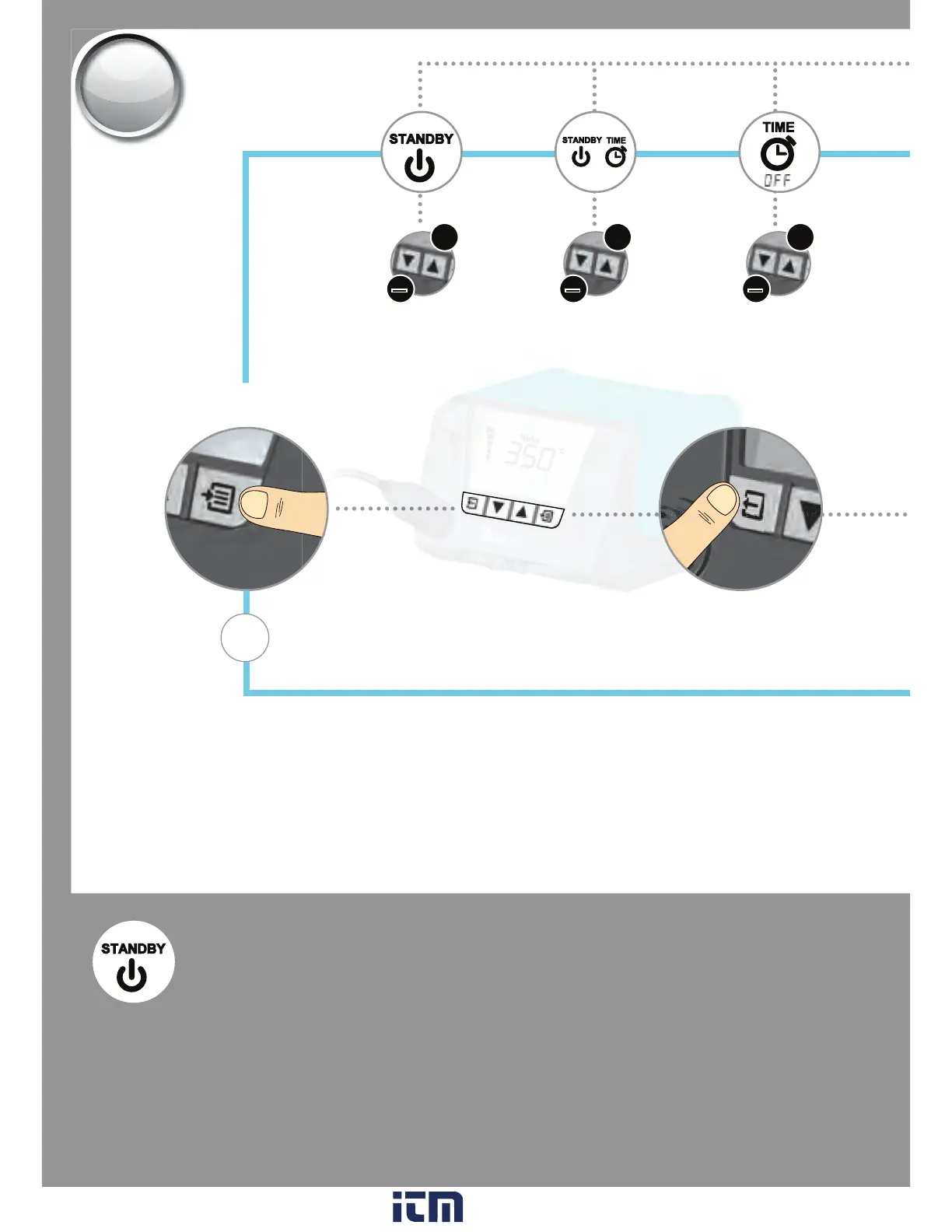 STANDBY

STANDBY TIME

TIME

OFF

350°

STANDBY

itm