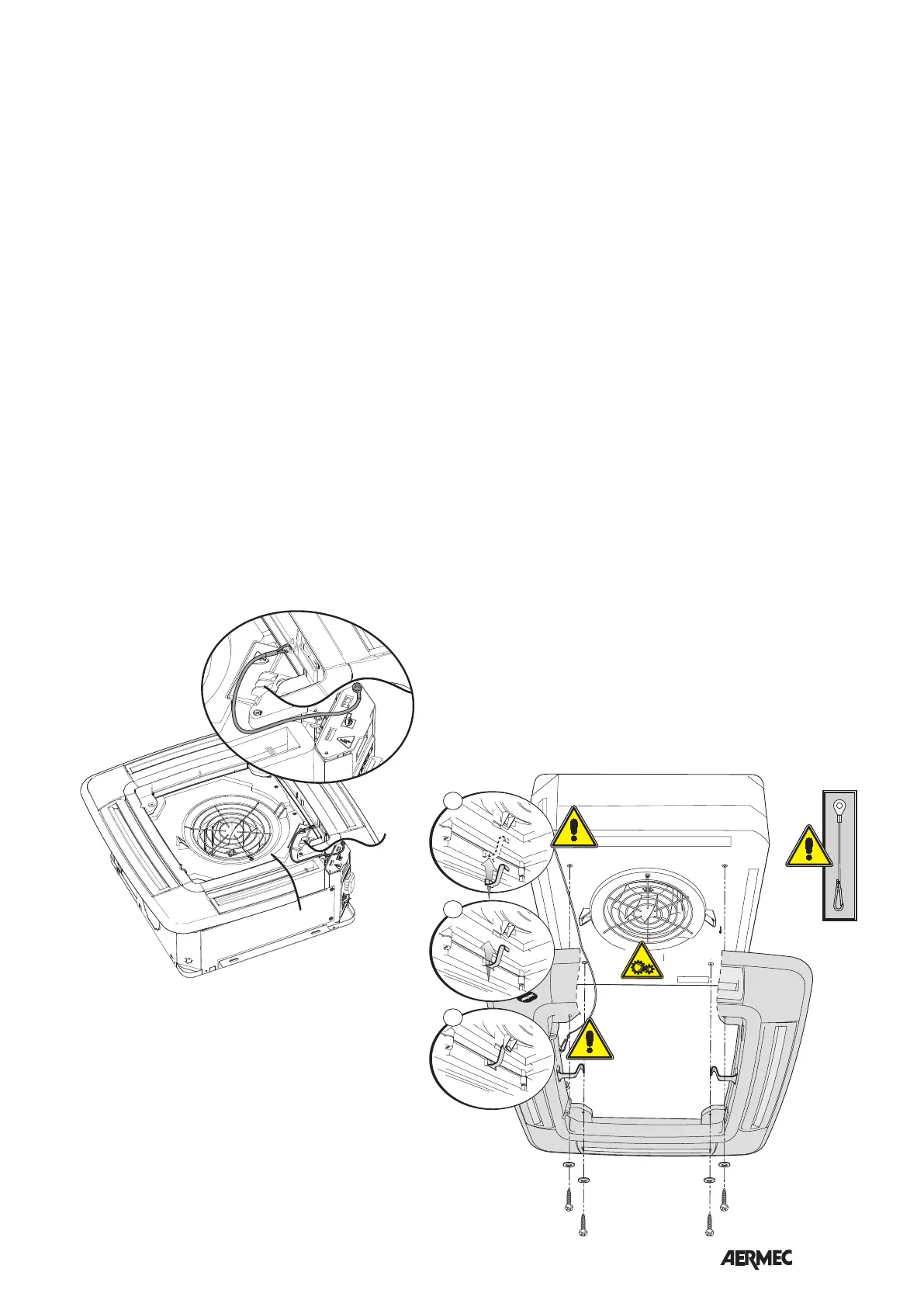 AERMEC