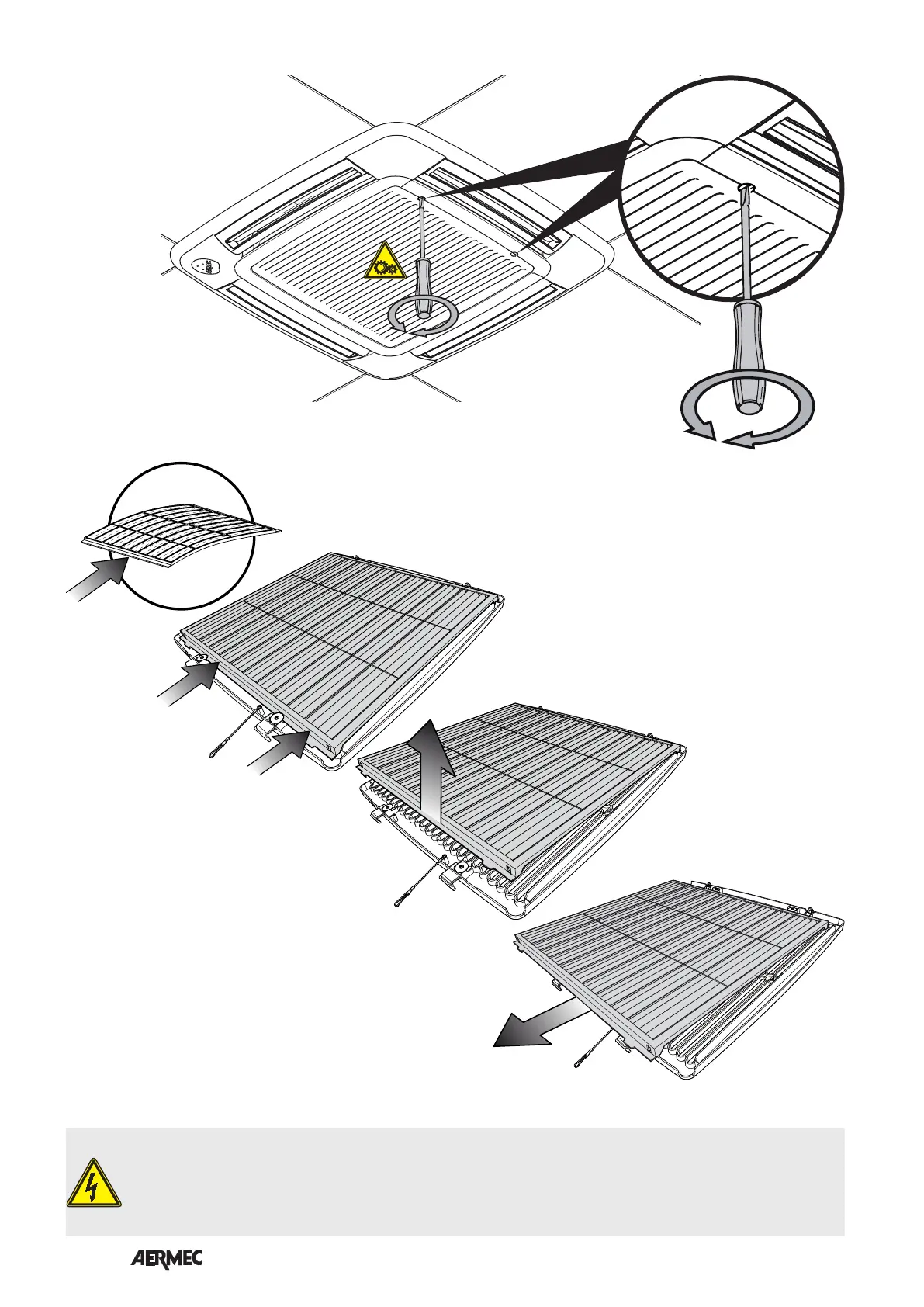 AERMEC