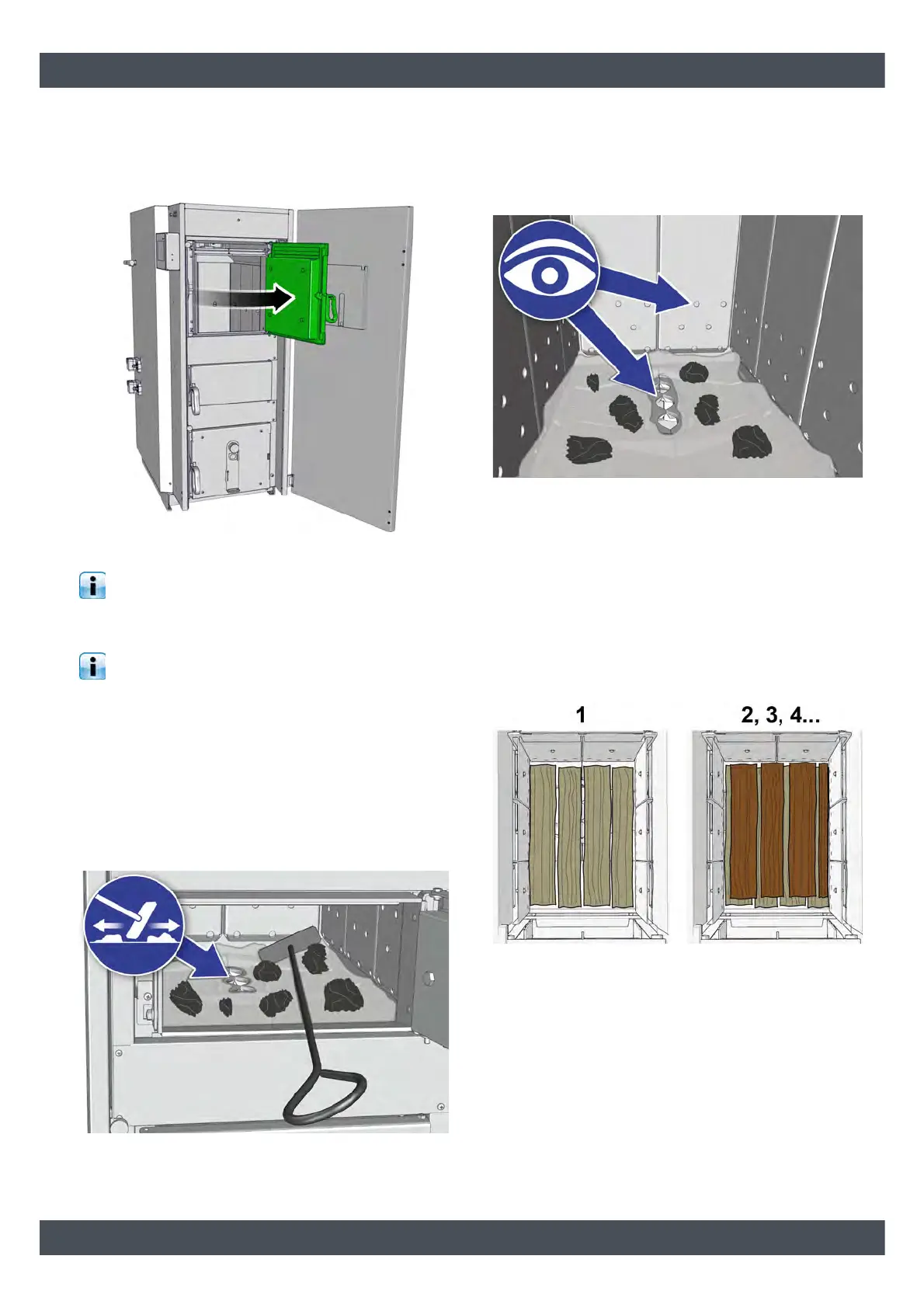 1

2, 3, 4...