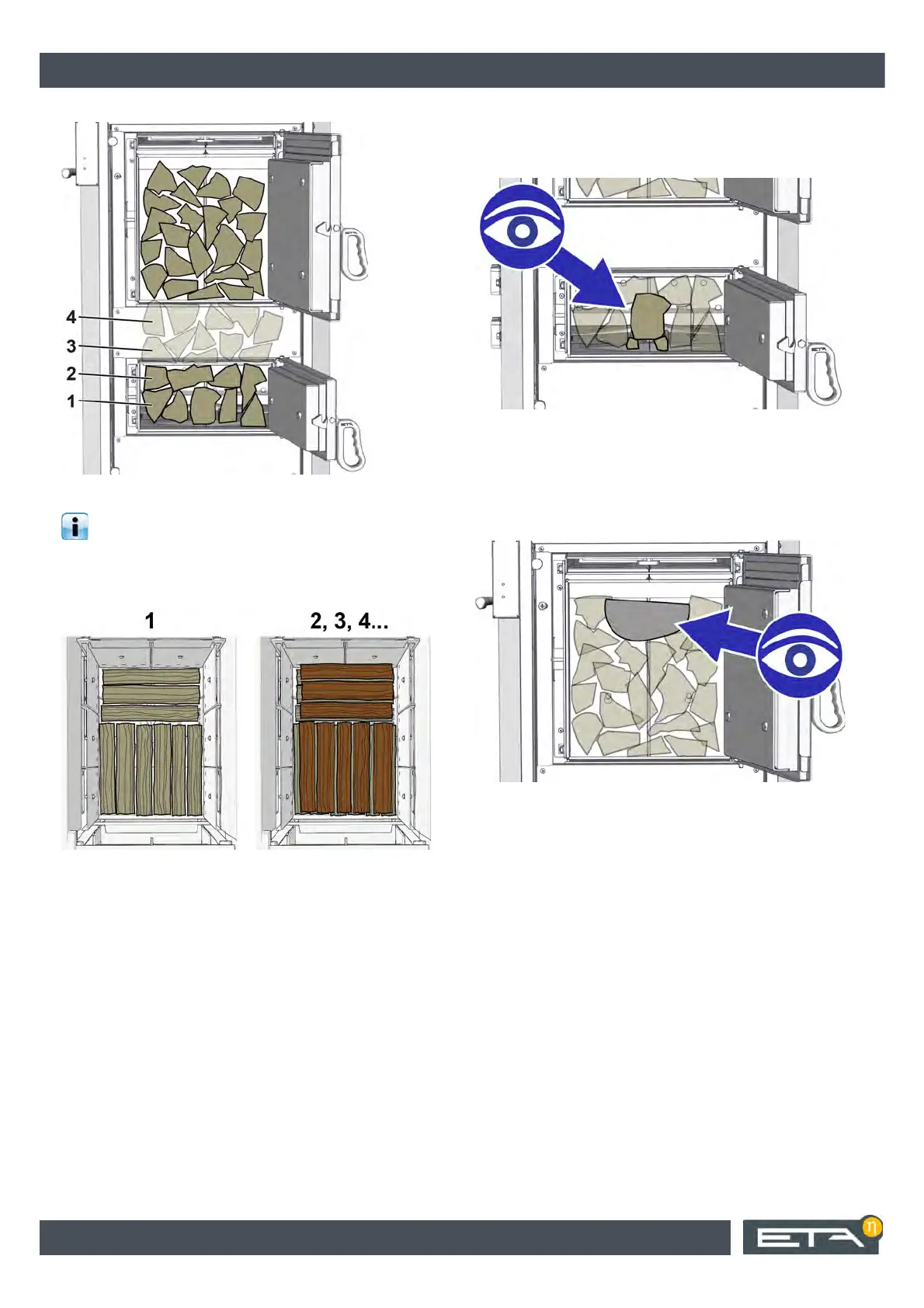 4
3
2
1

1

2, 3, 4...

ETA