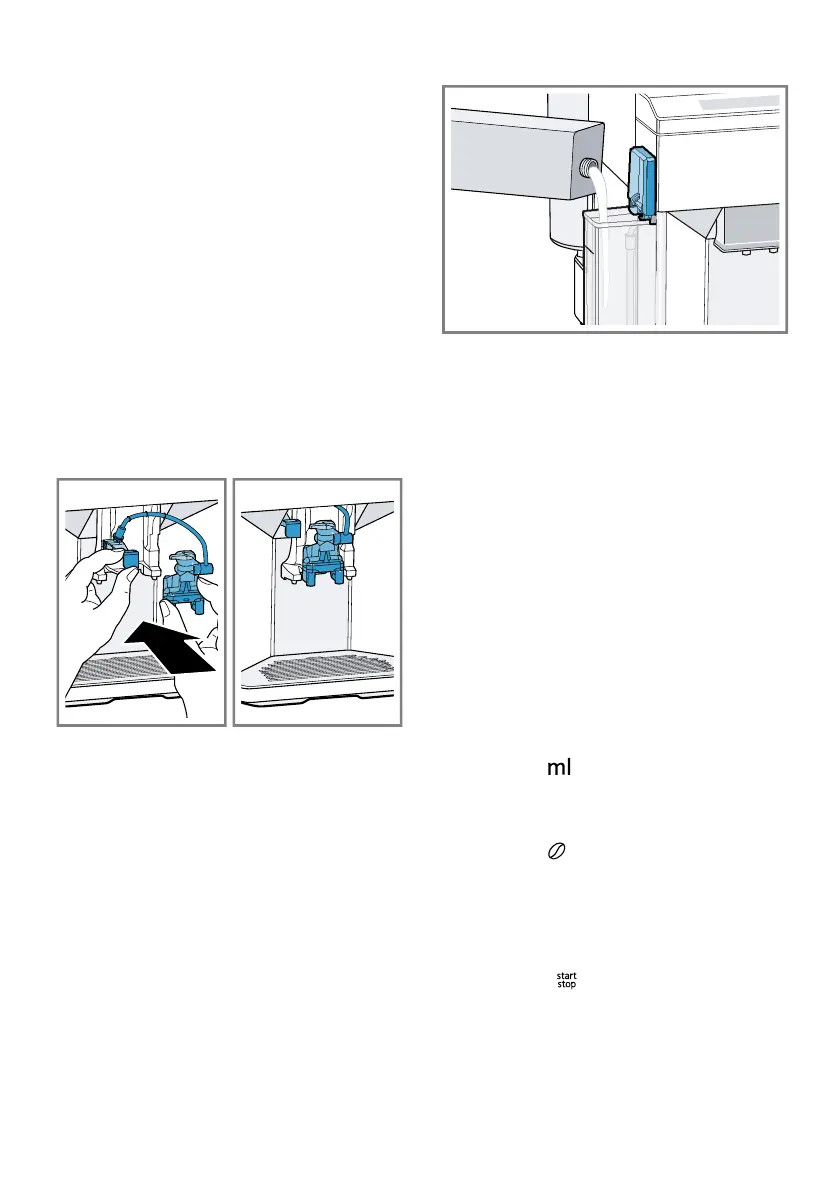 ml

start
stop