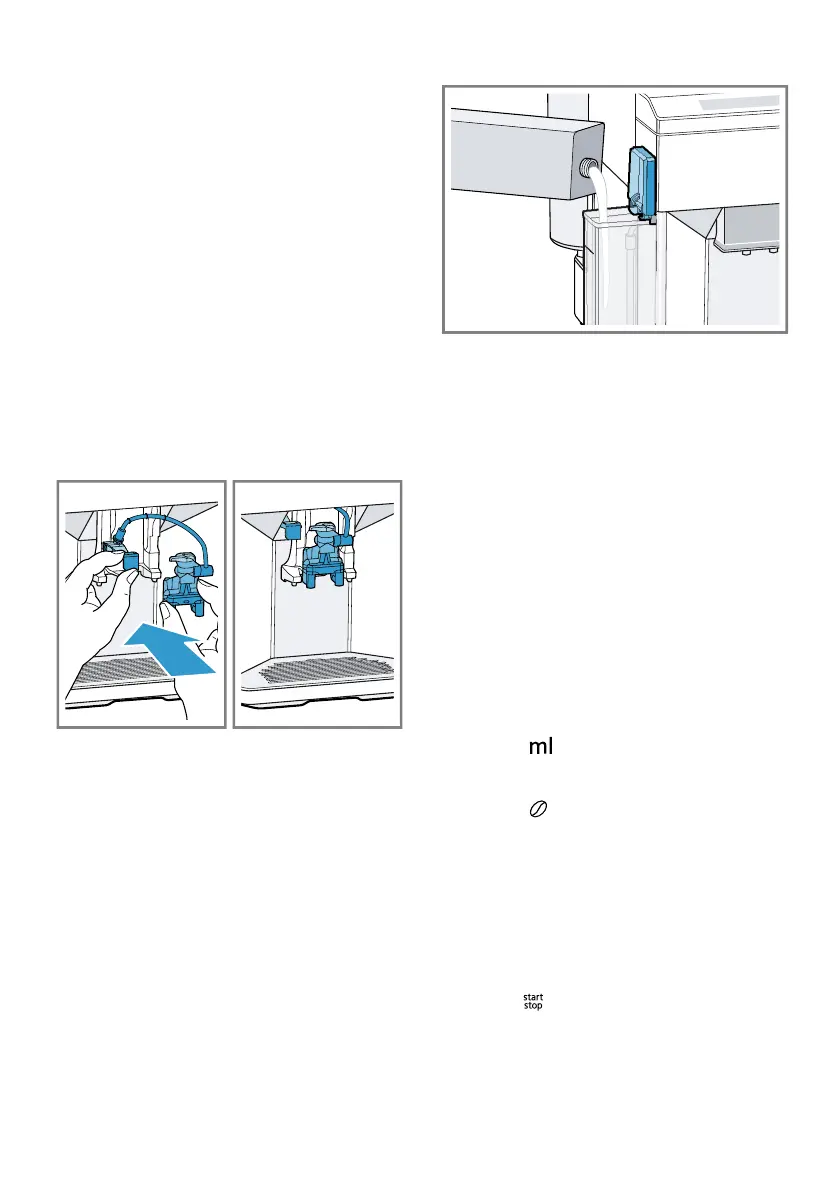 ml

start
stop