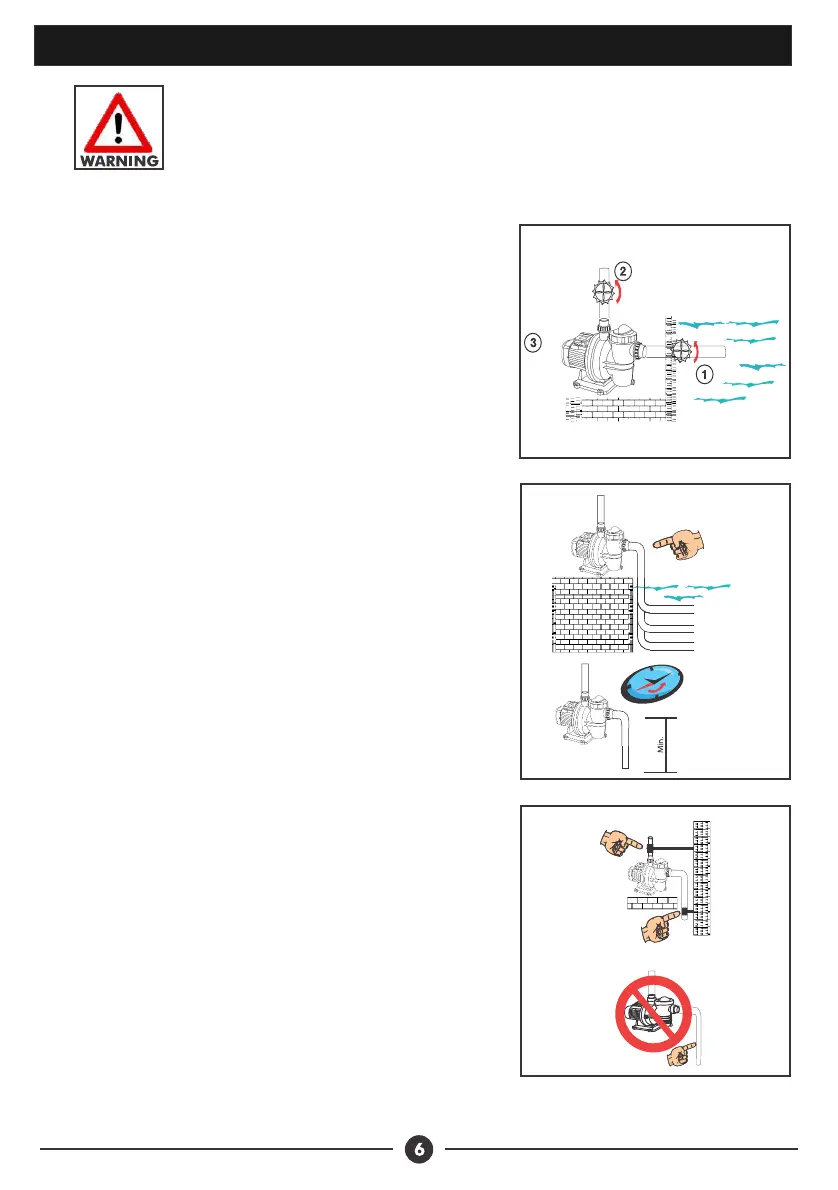 WARNING

2

3

1

Min.

6