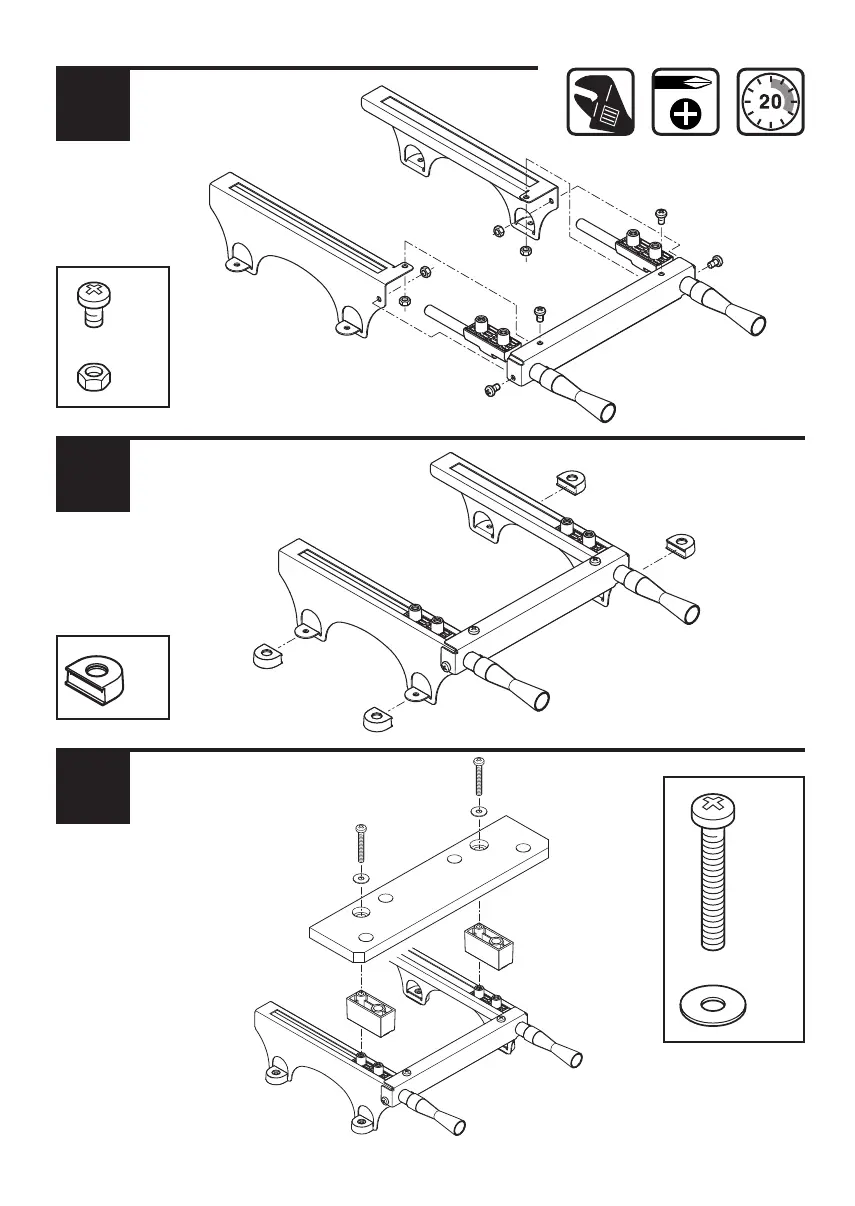 20