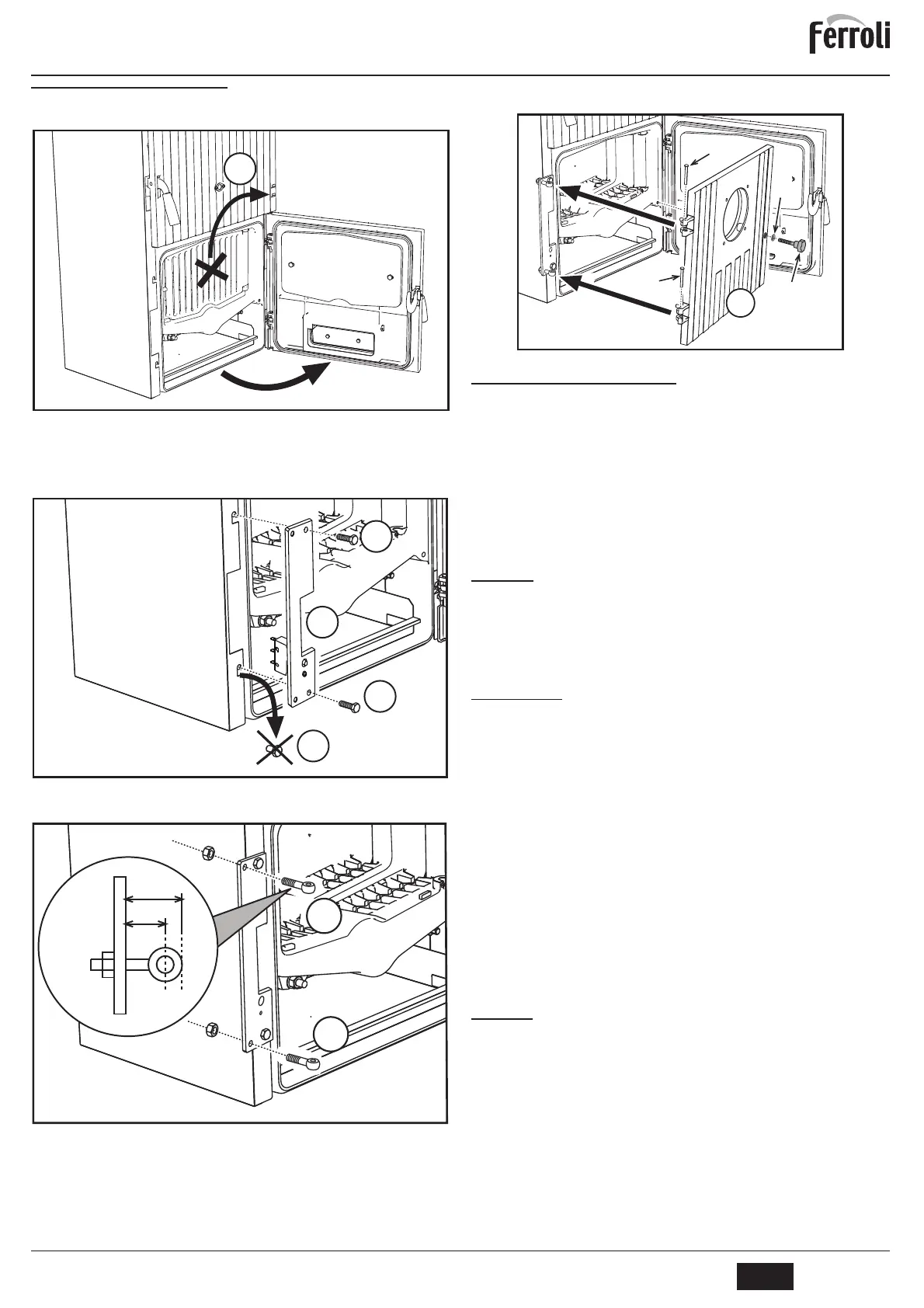 Ferroli