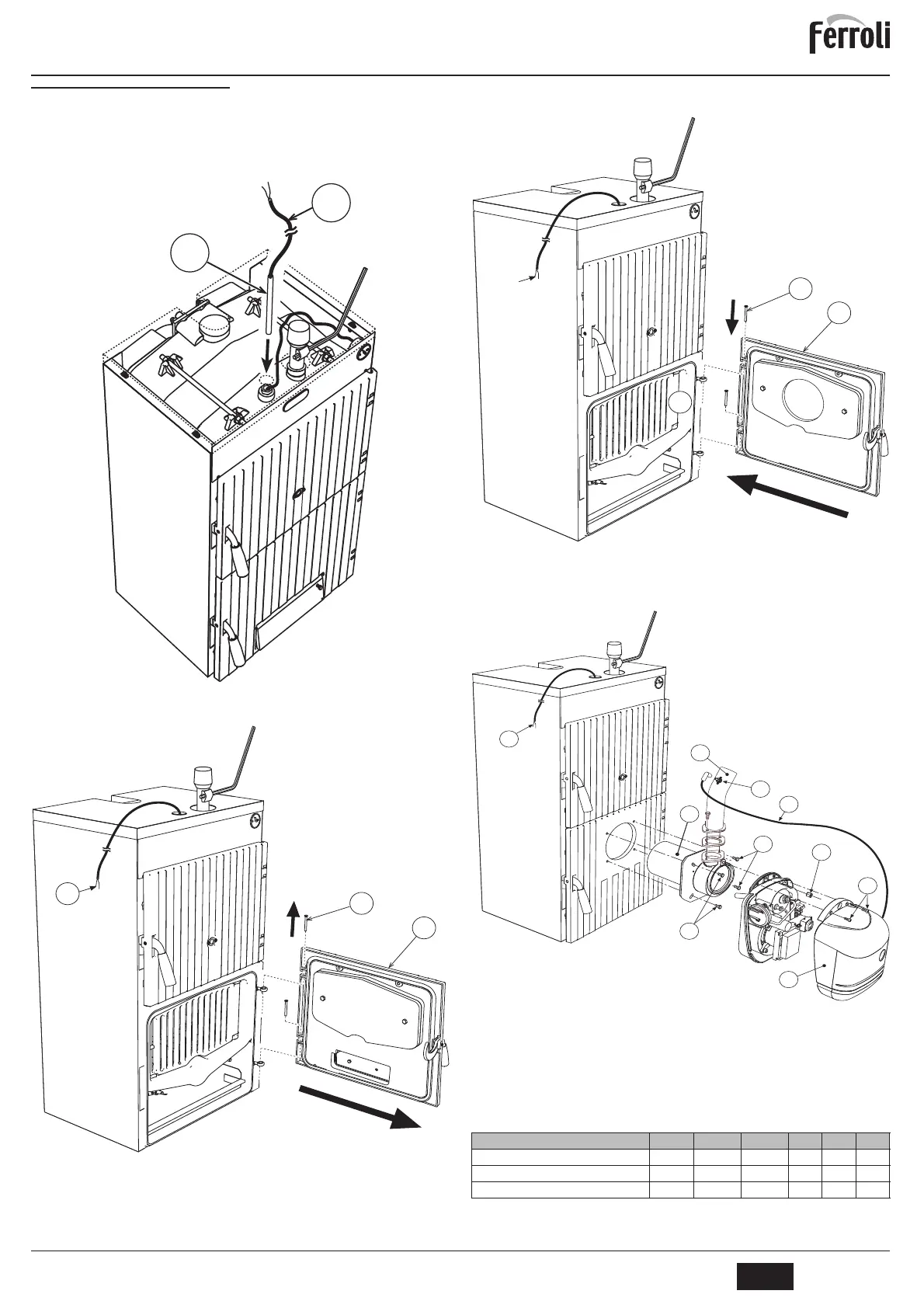 Ferroli