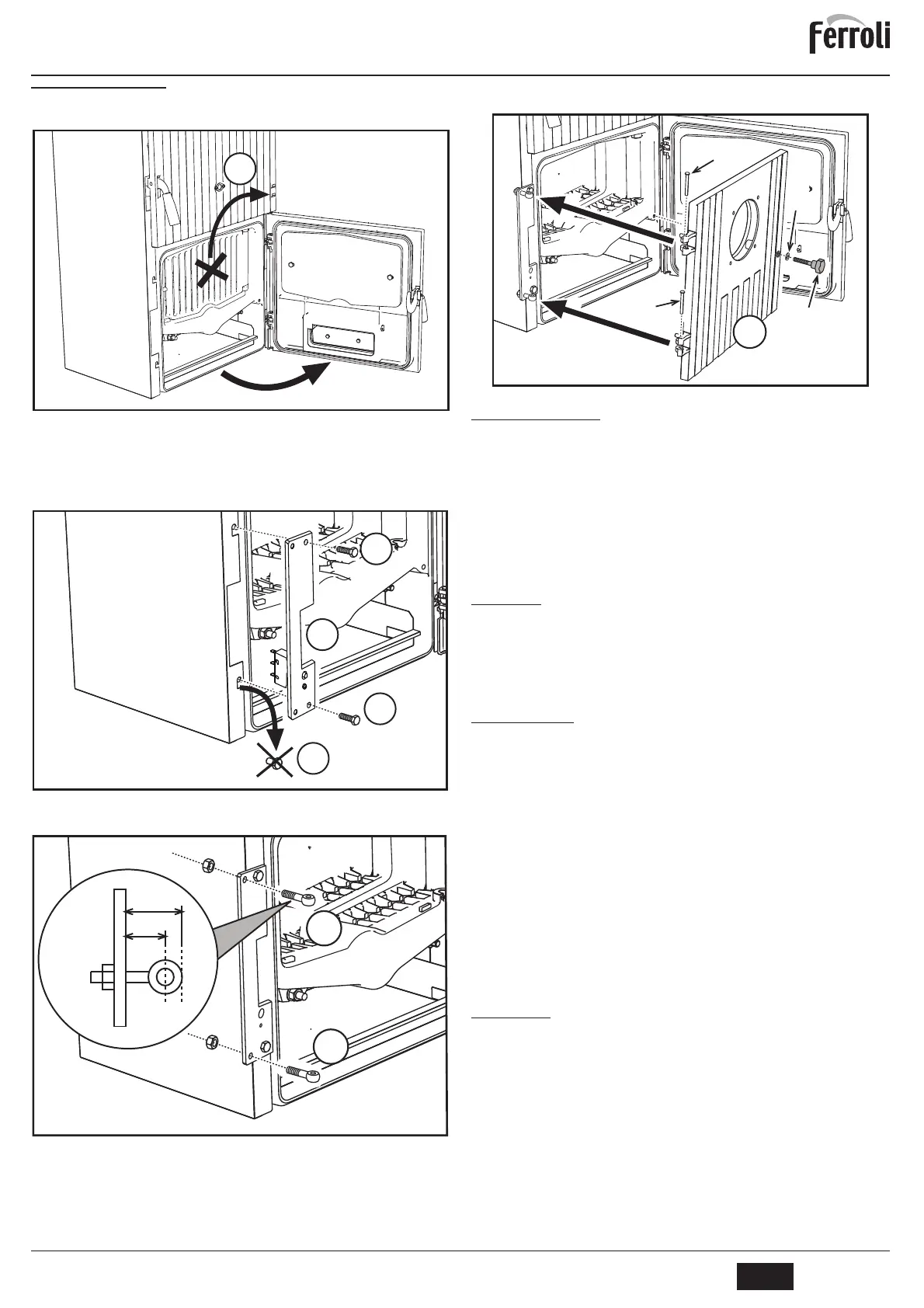 Ferroli