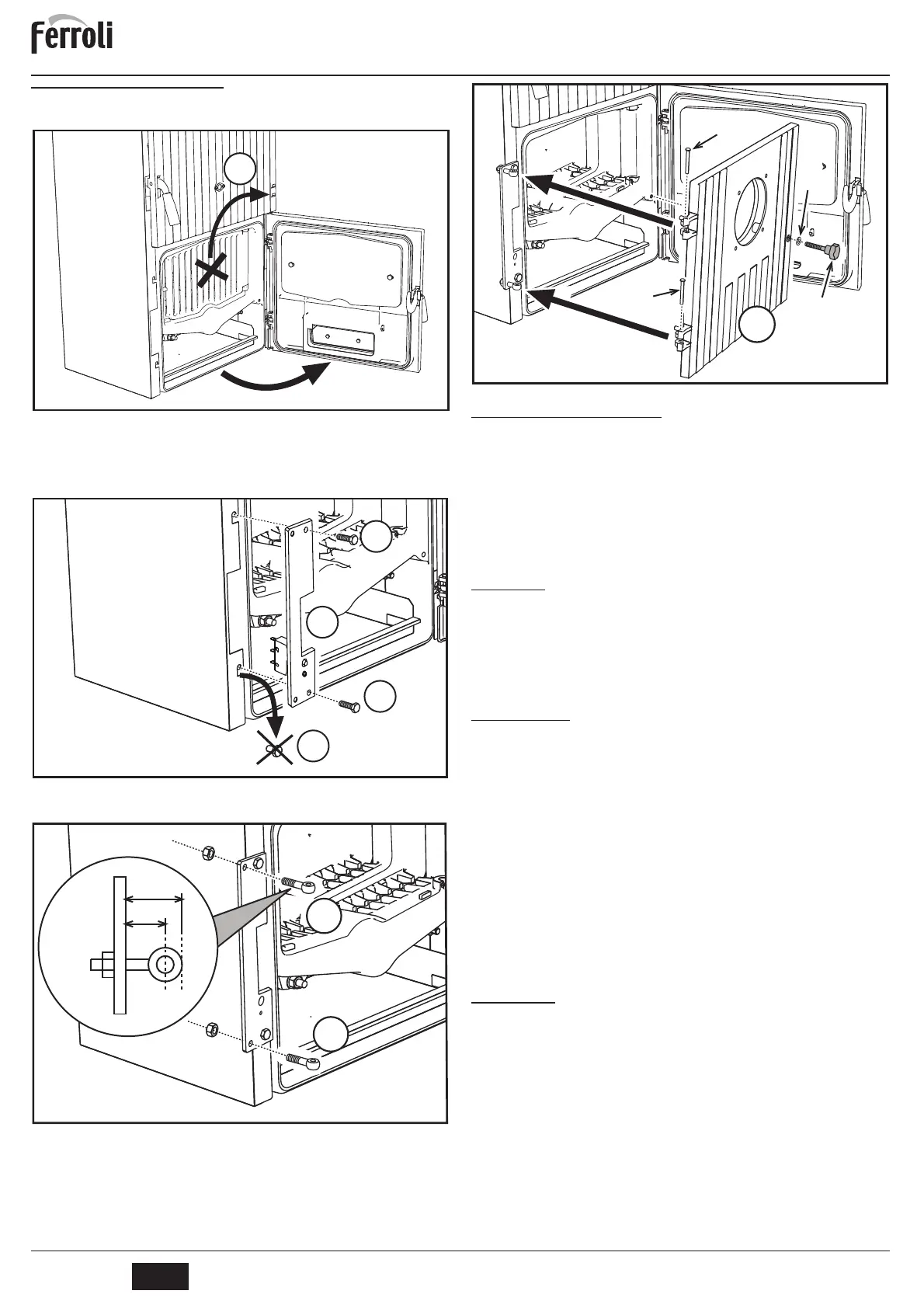 ferroli