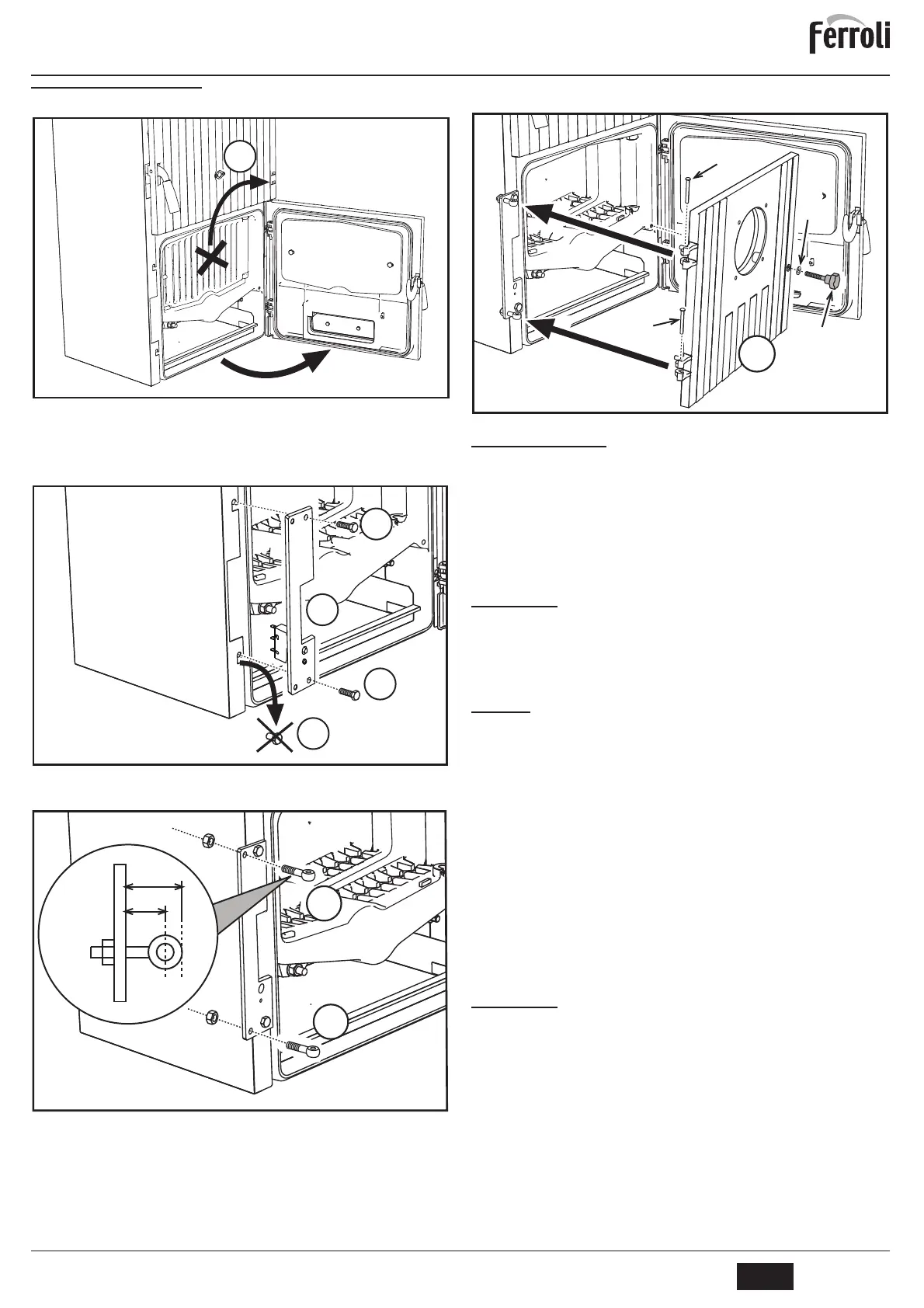 Ferroli