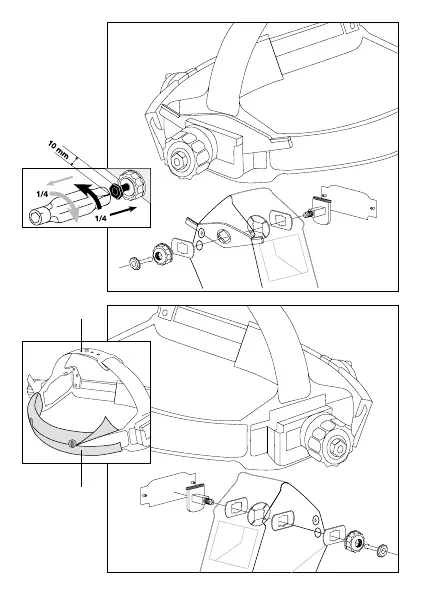 10 mm
1/4
1/4