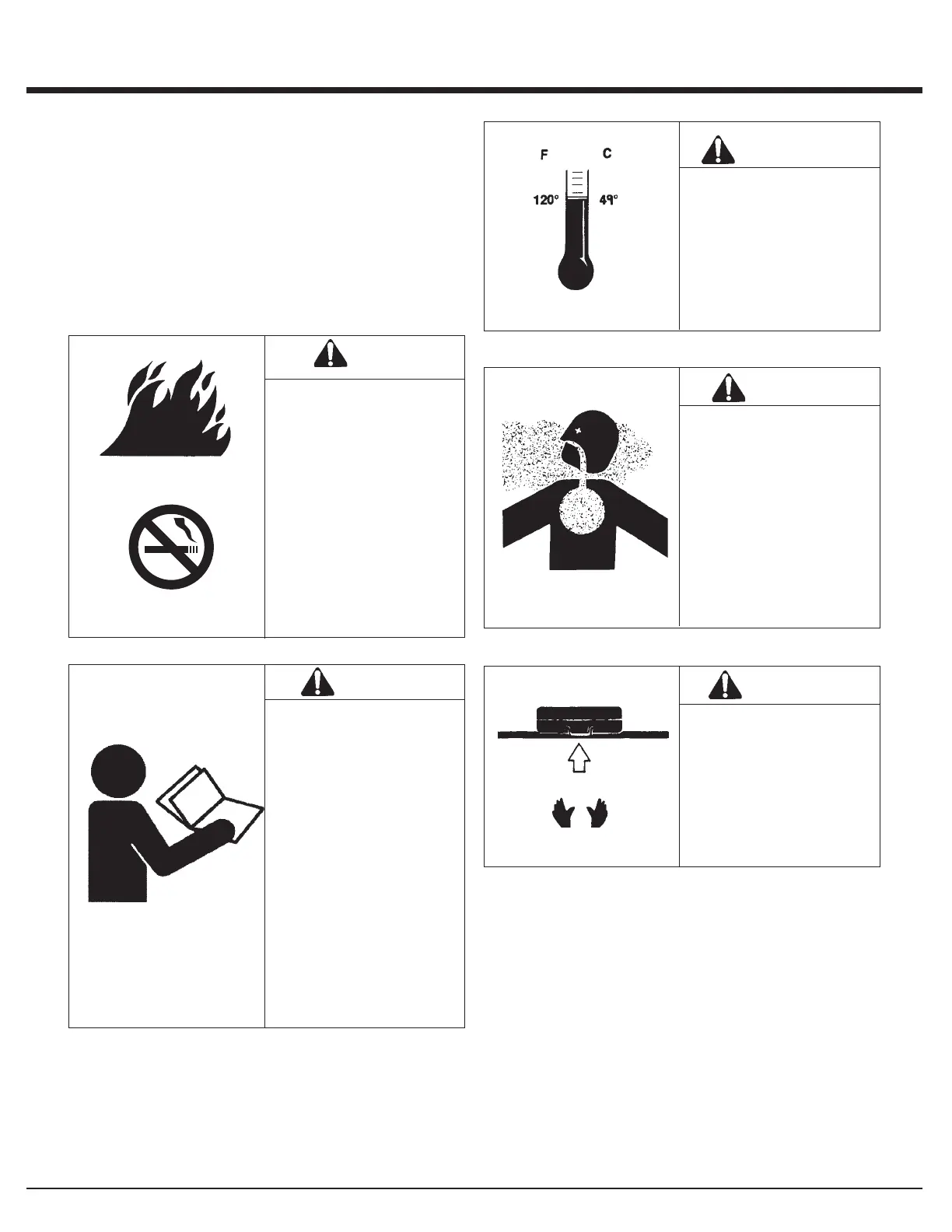 F C
120° 49°