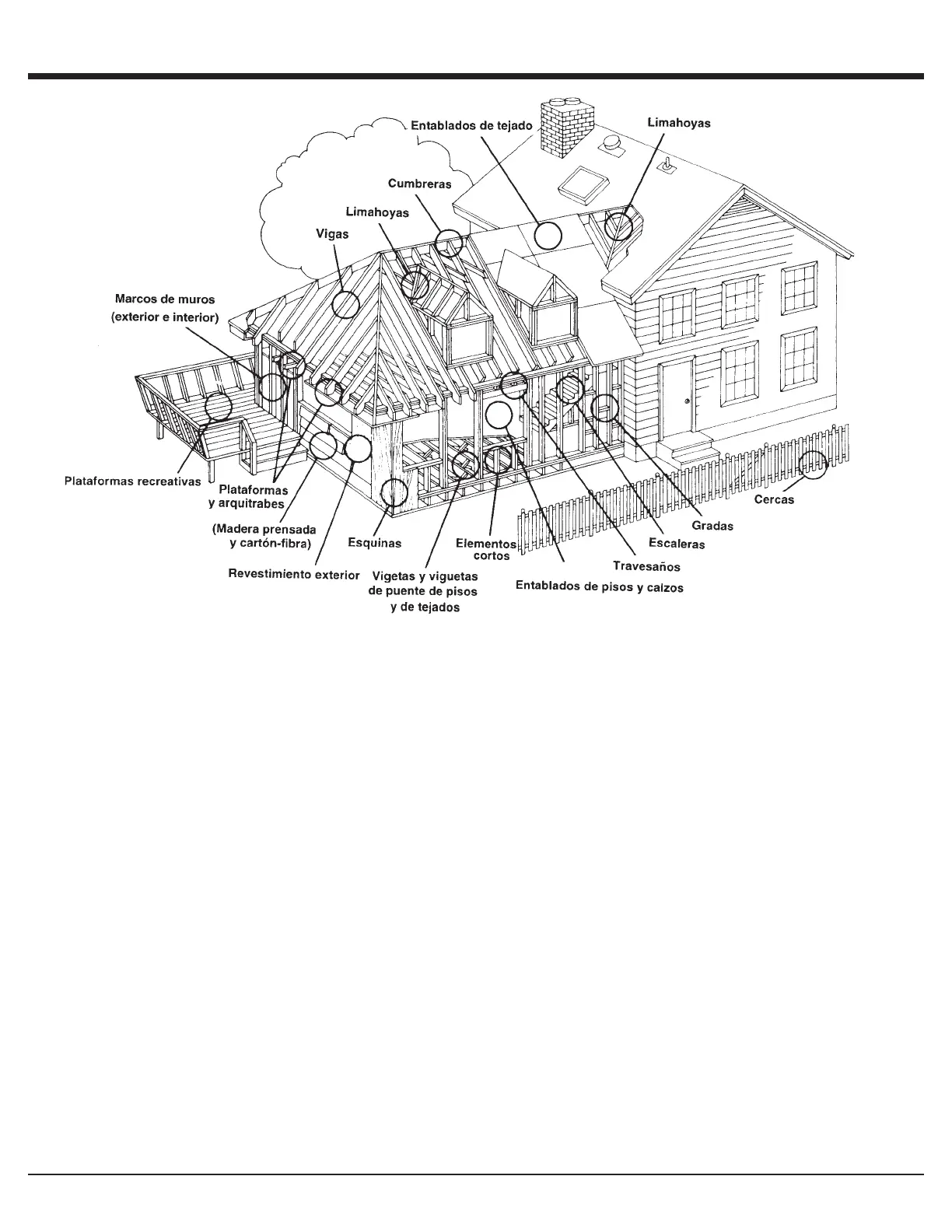 Entablados de tejado

Limahoyas

Cumbreras

Limahoyas

Vigas

Marcos de muros (exterior e interior)

Plataformas recreativas

Plataformas y arquitrabes

(Madera prensada y cartón-fibra)

Revestimiento exterior

Esquinas

Vigetas y viguetas de puente de pisos y de tejados

Elementos cortos

Entablados de pisos y calzos

Travesaños

Escaleras

Gradas

Cercas