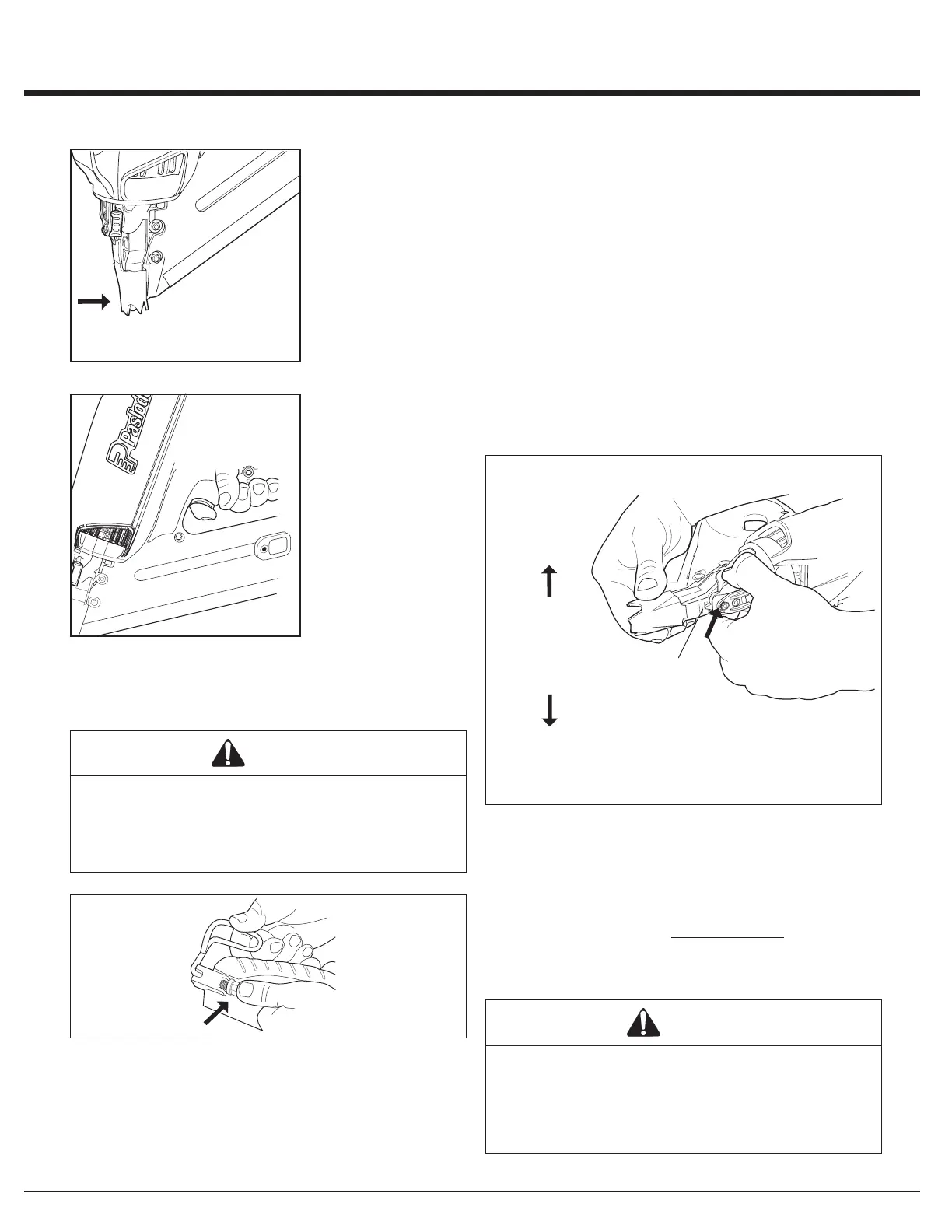 Paslode