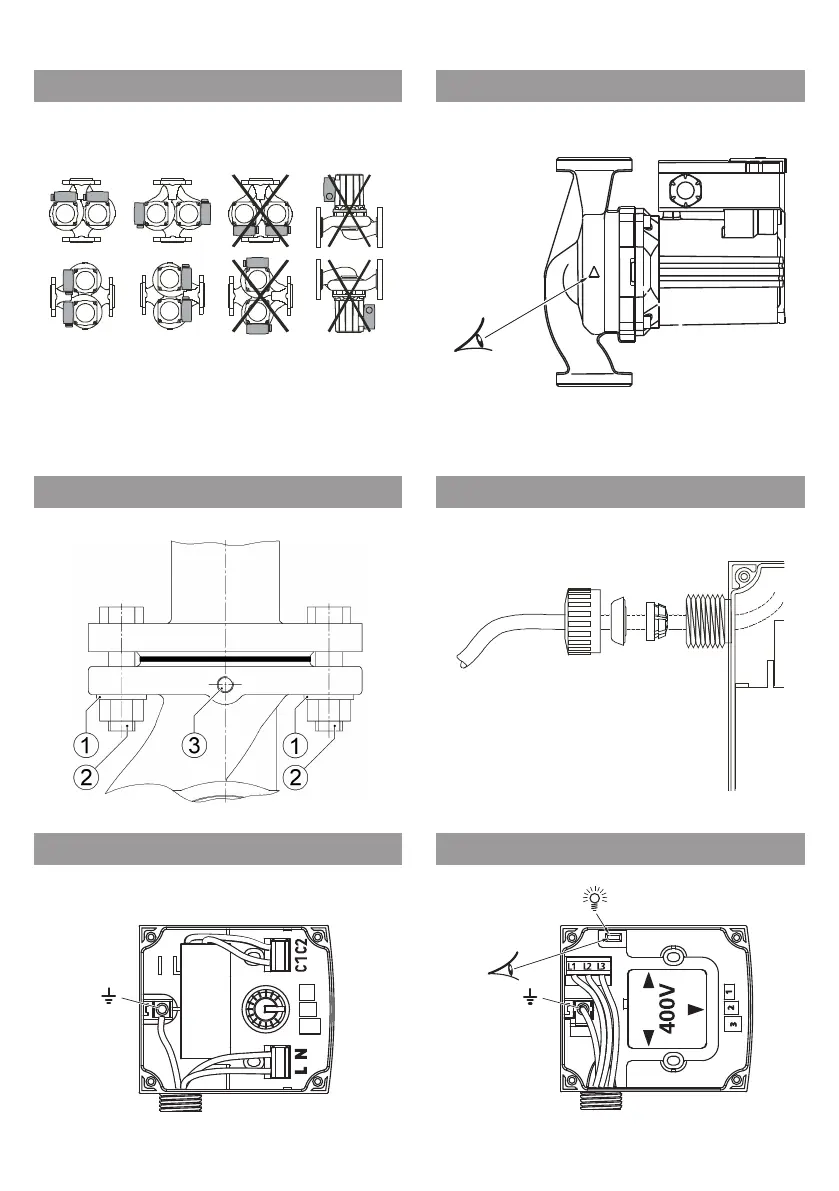 1 2 3 1 2

C1C2
L N

L1 L2 L3
400V
1 2 3