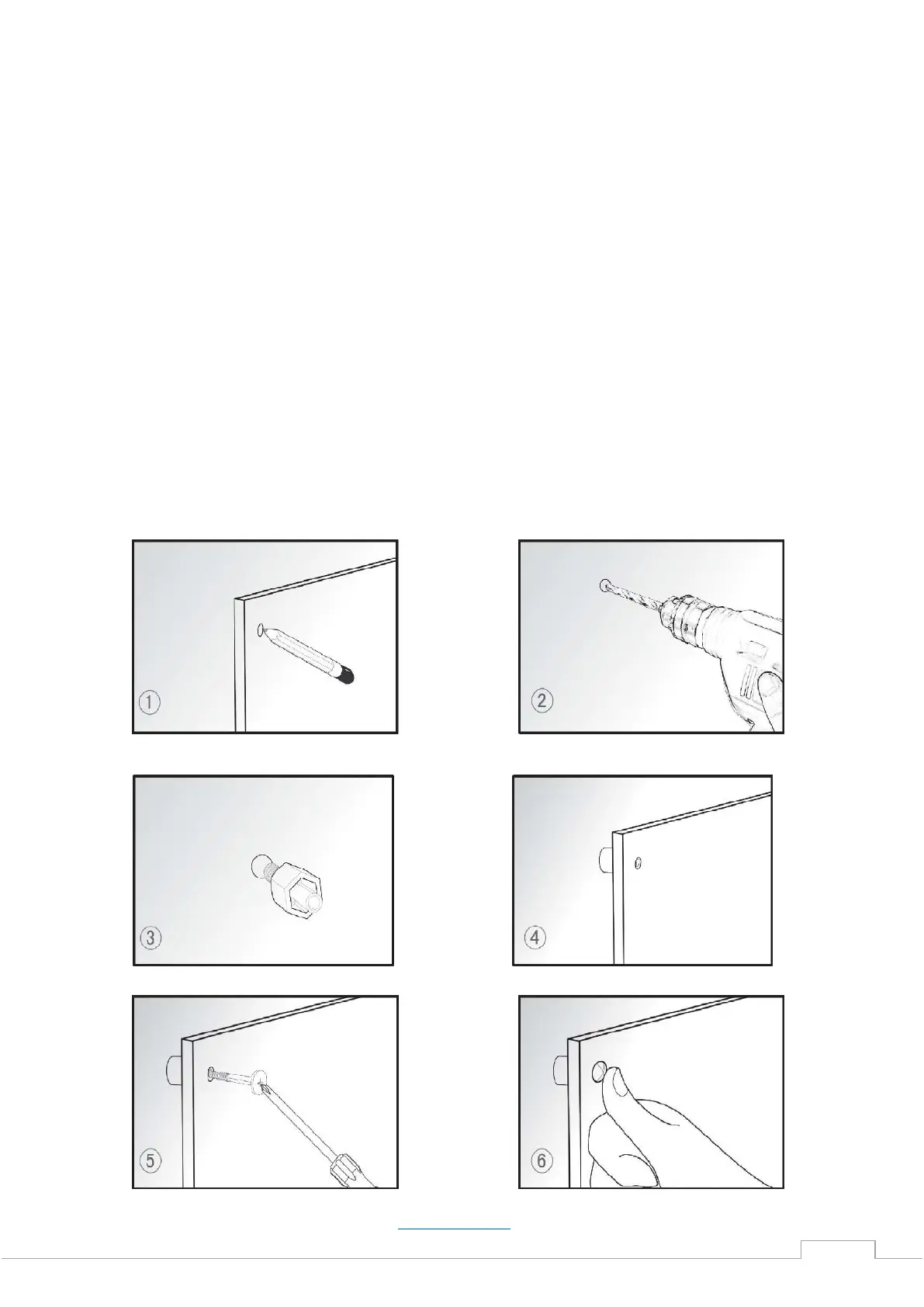 ①

②

③

④

⑤

⑥