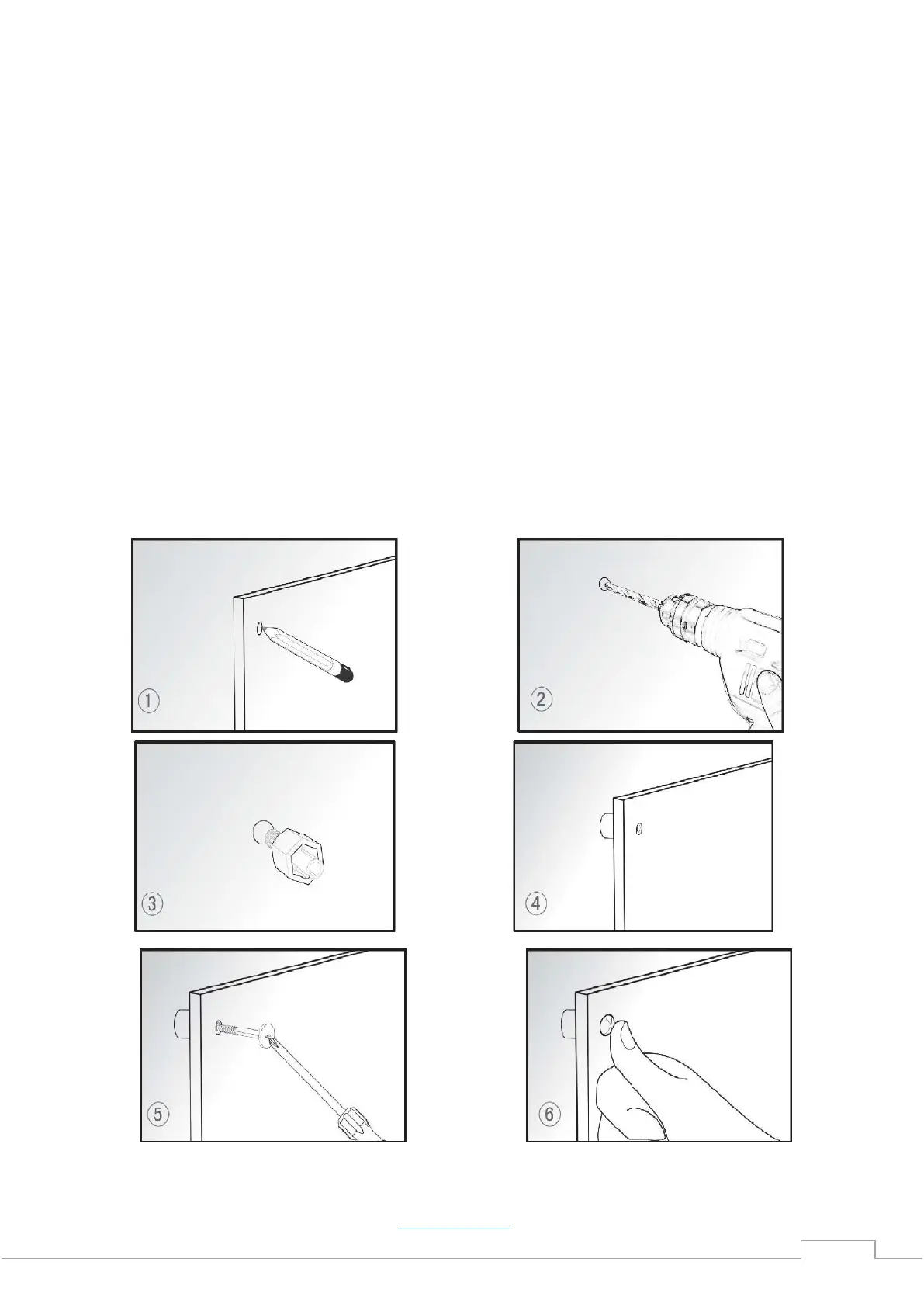 ①

②

③

④

⑤

⑥