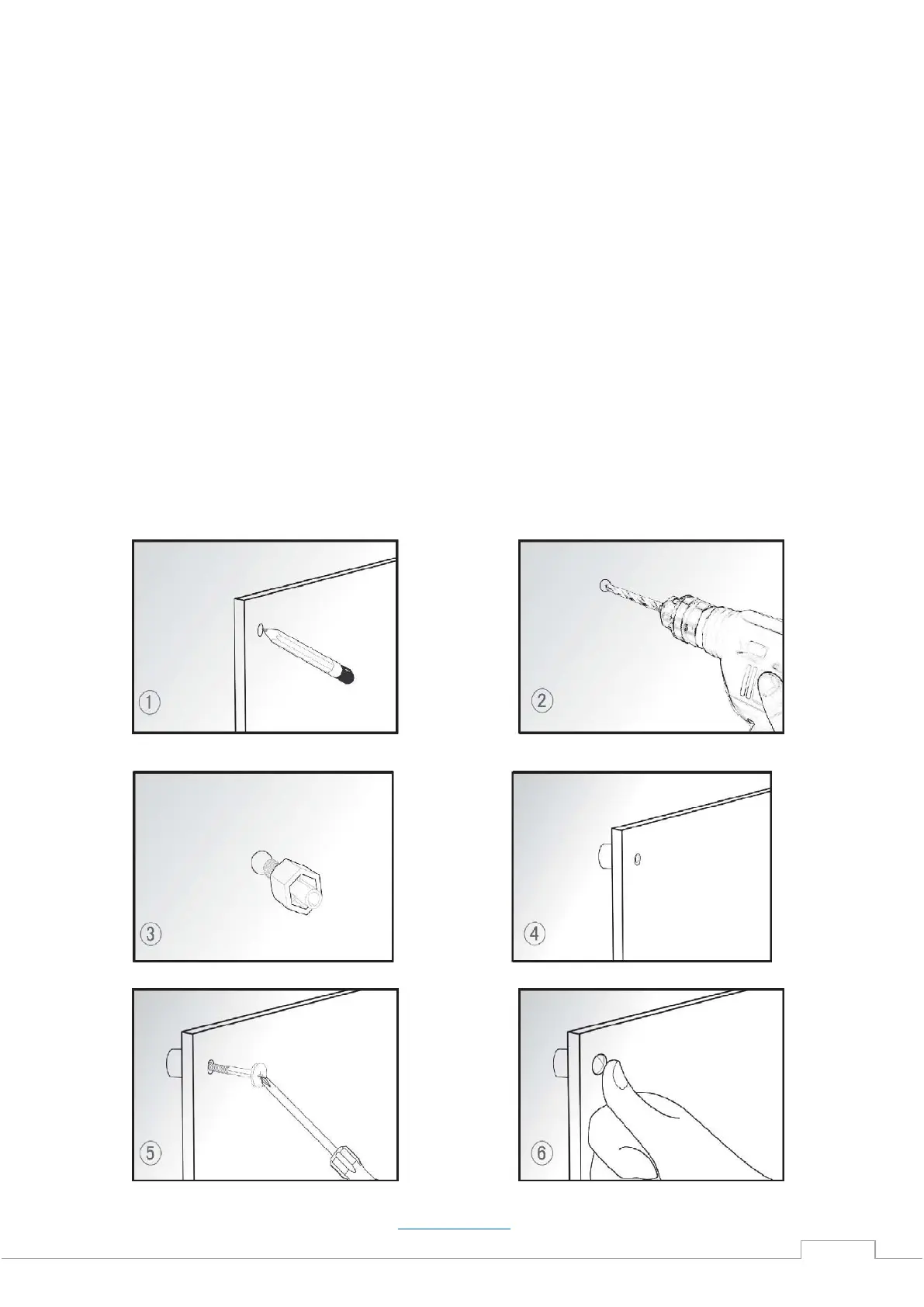 ①

②

③

④

⑤

⑥