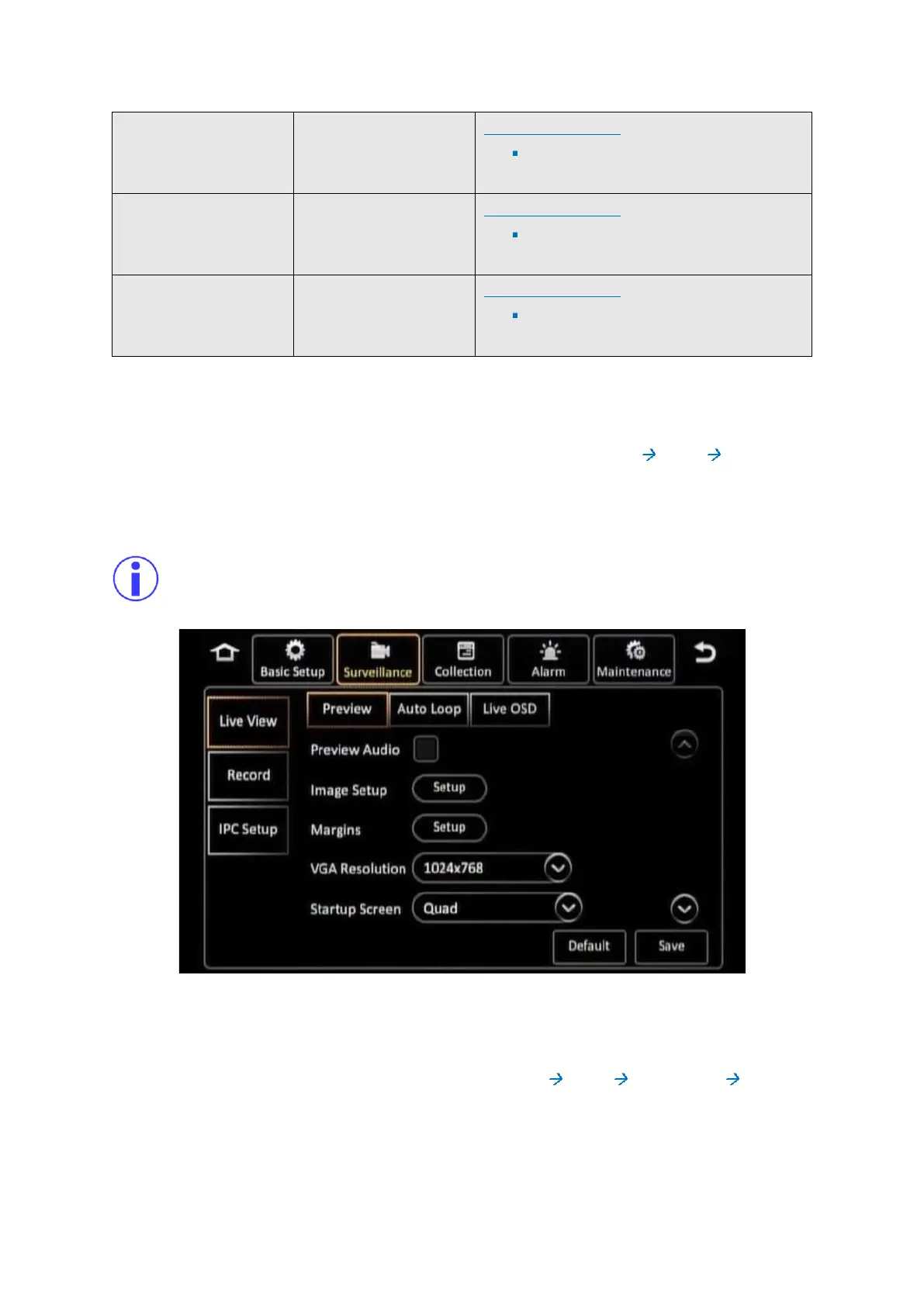 Basic Setup

Surveillance

Collection

Alarm

Maintenance

Live View

Record

IPC Setup

Preview

Auto Loop

Live OSD

Preview Audio

Image Setup

Setup

Margins

Setup

VGA Resolution

1024x768

Startup Screen

Quad

Default

Save