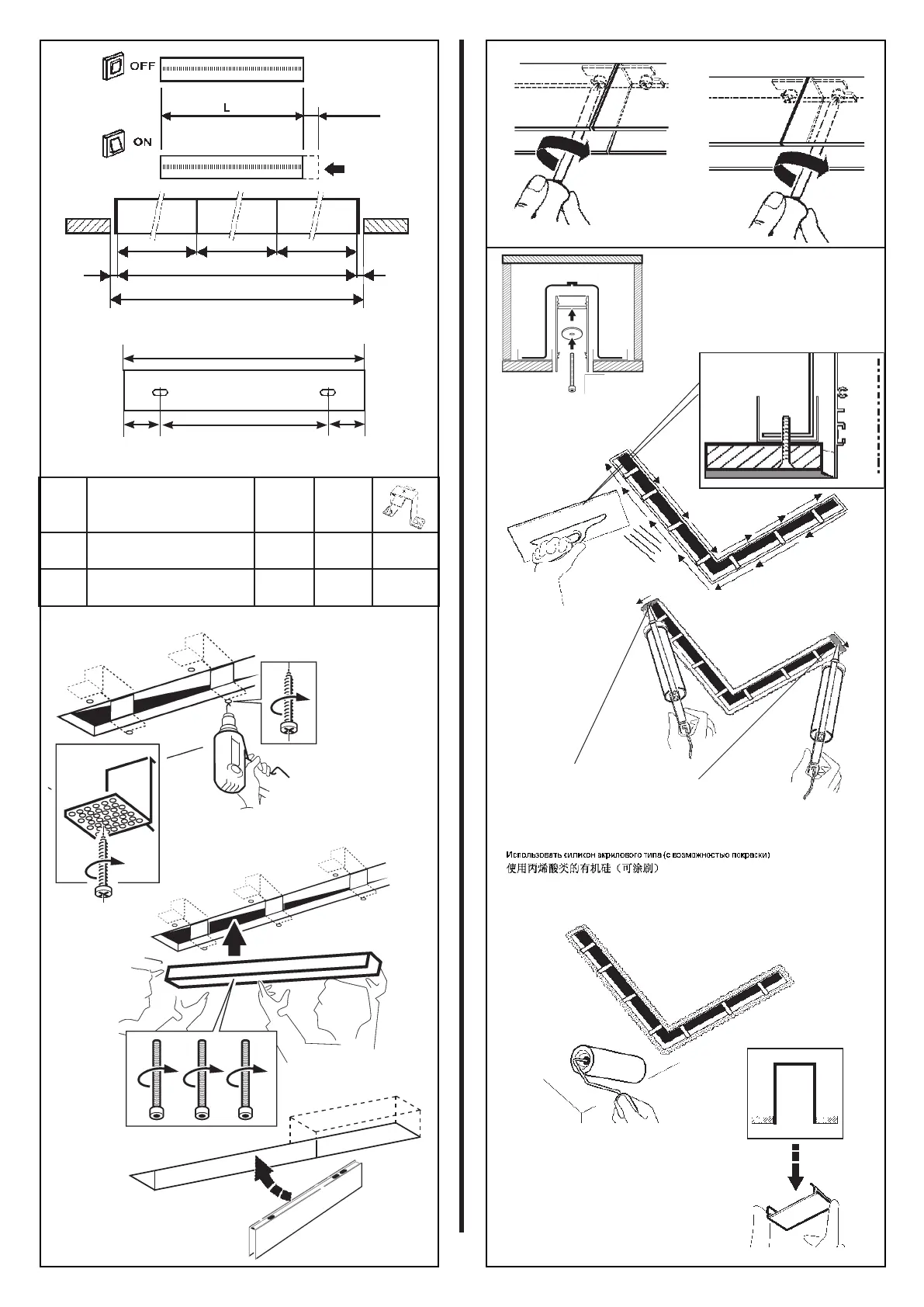 OFF

L

ON

Использовать силикон акрилового типа (с возможностью покраски)
使用丙烯酸类的有机硅（可涂刷）