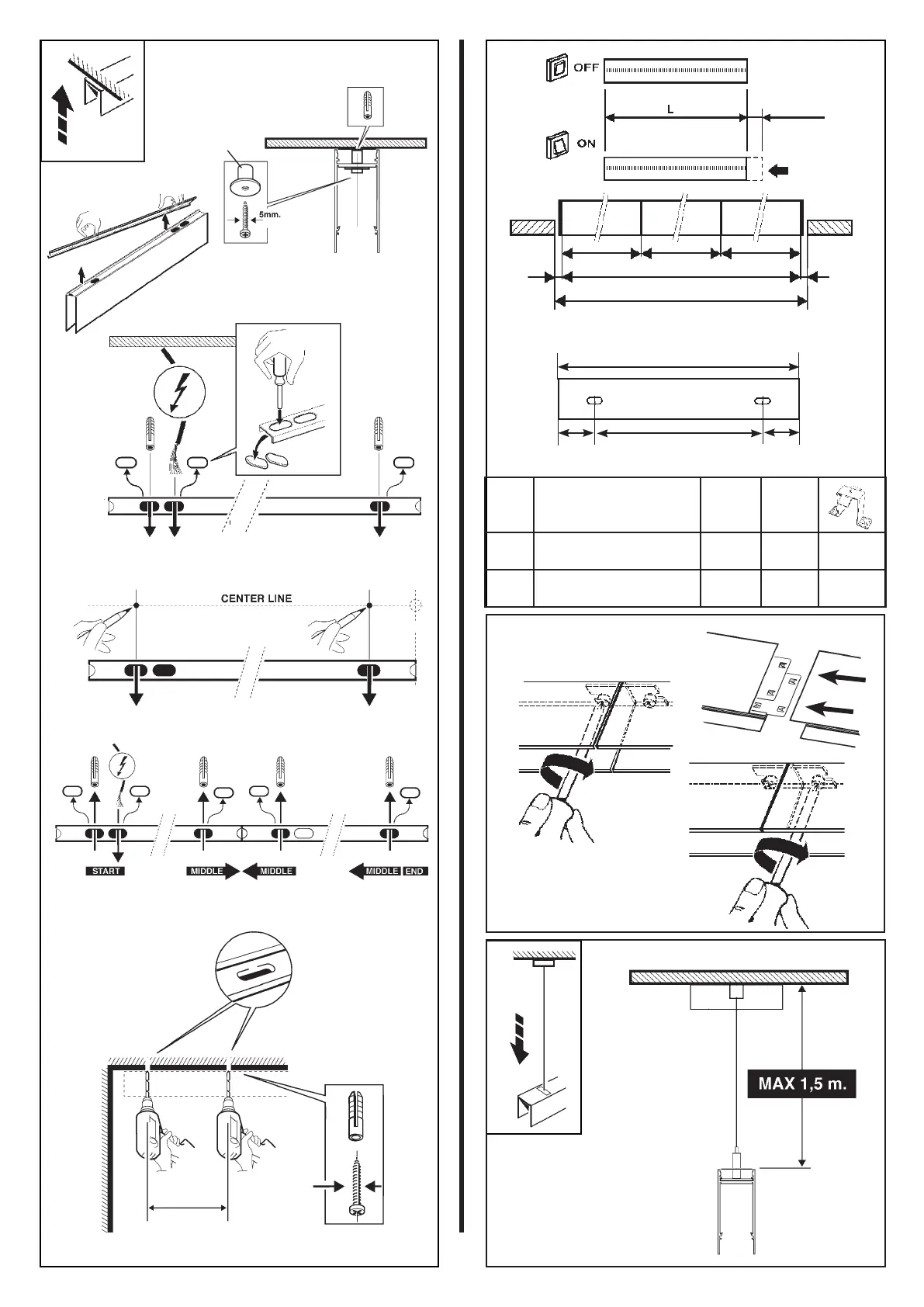 5mm.

CENTER LINE

START
MIDDLE
MIDDLE
MIDDLE
END

OFF
L
ON

MAX 1,5 m.