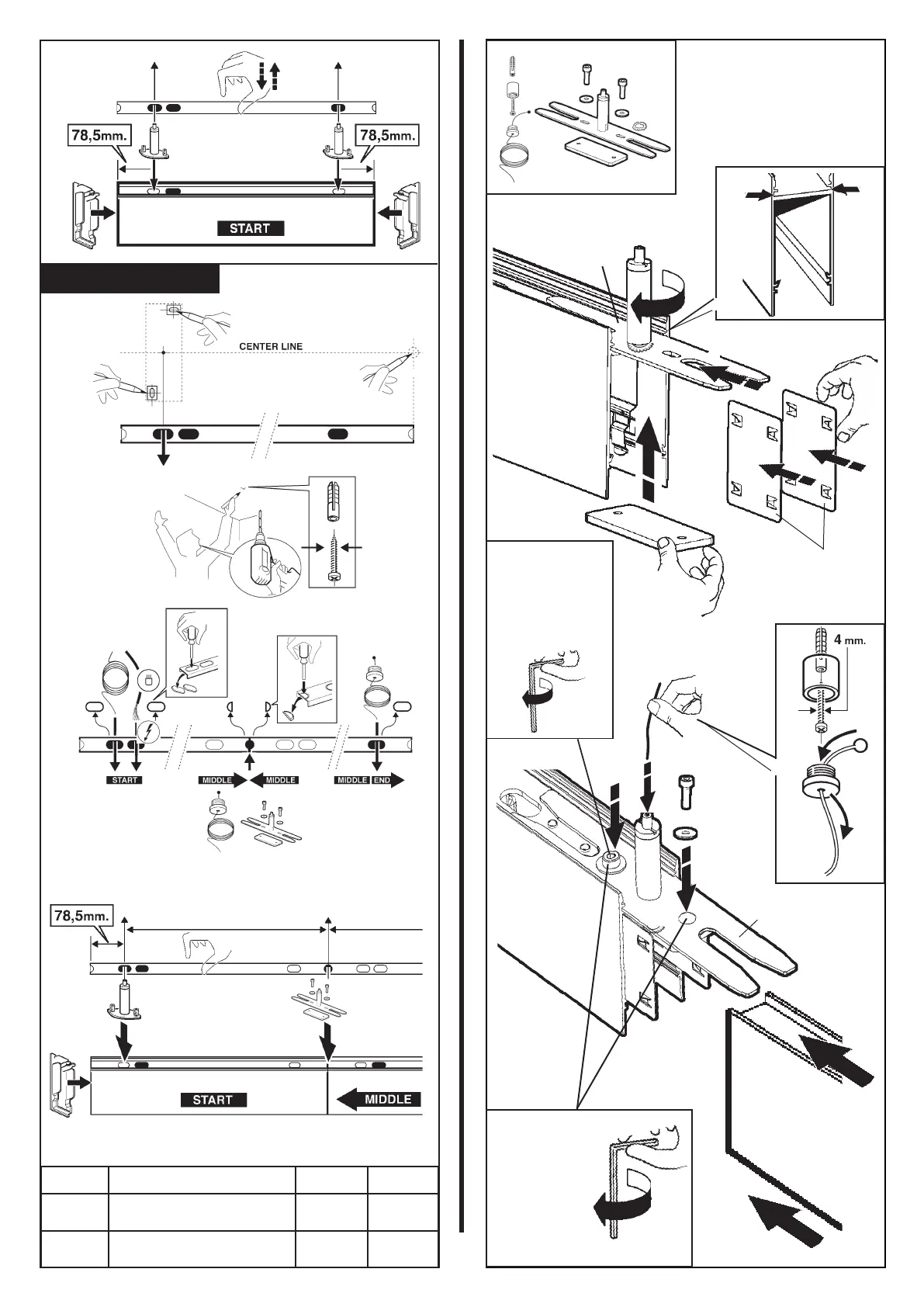 78,5mm.
78,5mm.
START

CENTER LINE

START
MIDDLE
MIDDLE
MIDDLE
END

78,5mm.
START
MIDDLE

4 mm.