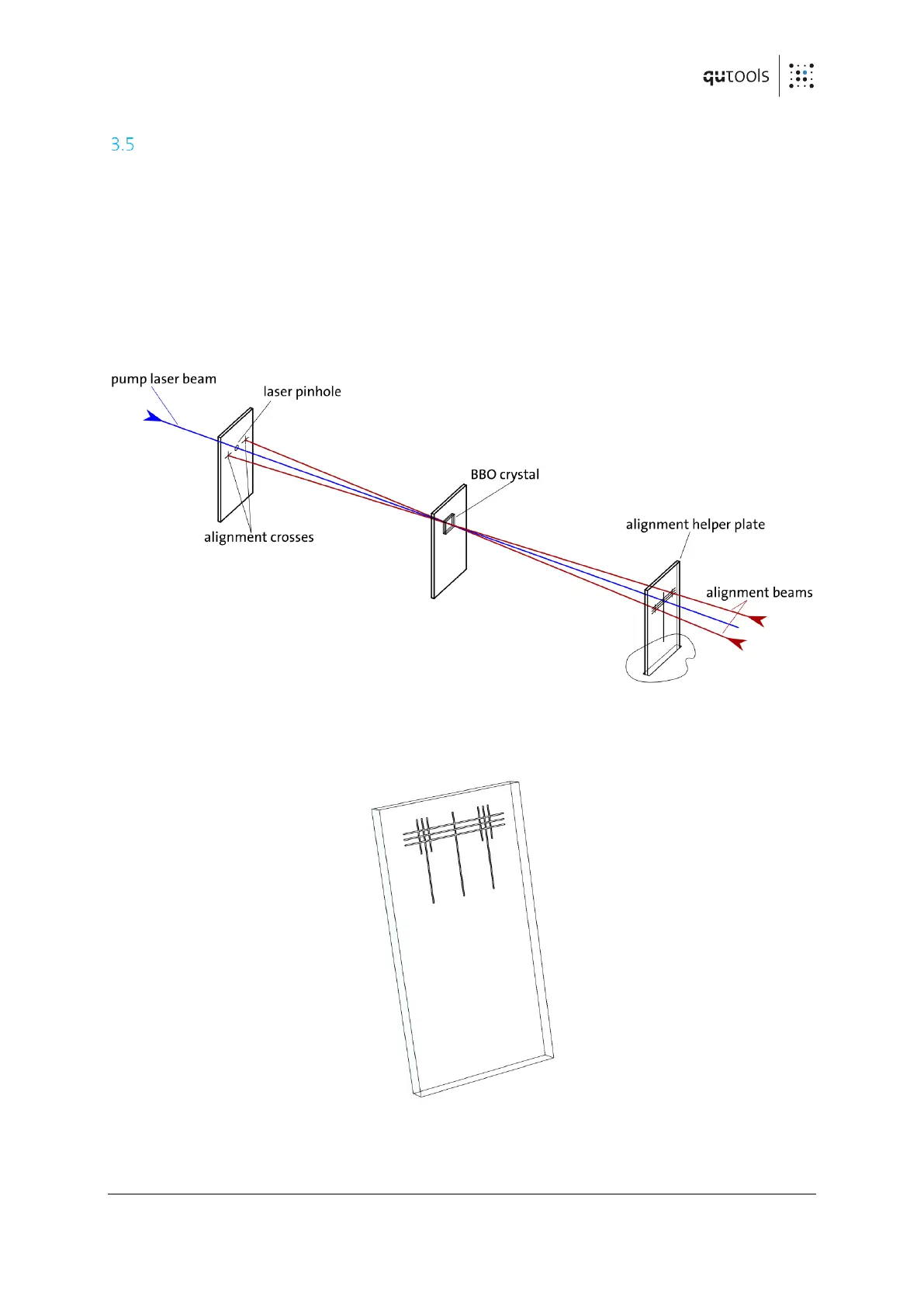 qutools

3.5

pump laser beam

laser pinhole

BBO crystal

alignment crosses

alignment helper plate

alignment beams