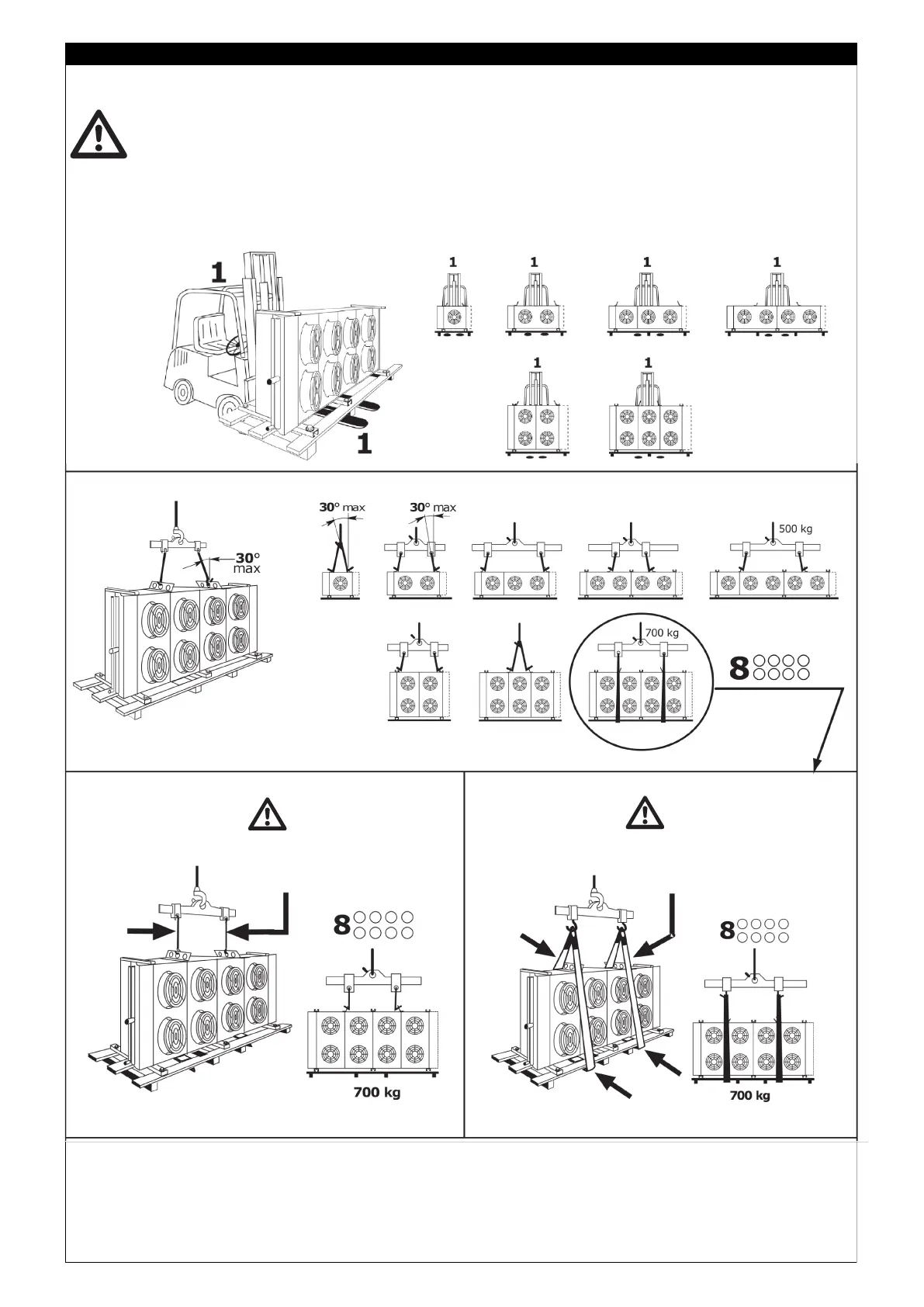 1

1

1 1 1 1

1 1

30° max

30° max 30° max

500 kg

700 kg

8

8

700 kg

8

700 kg