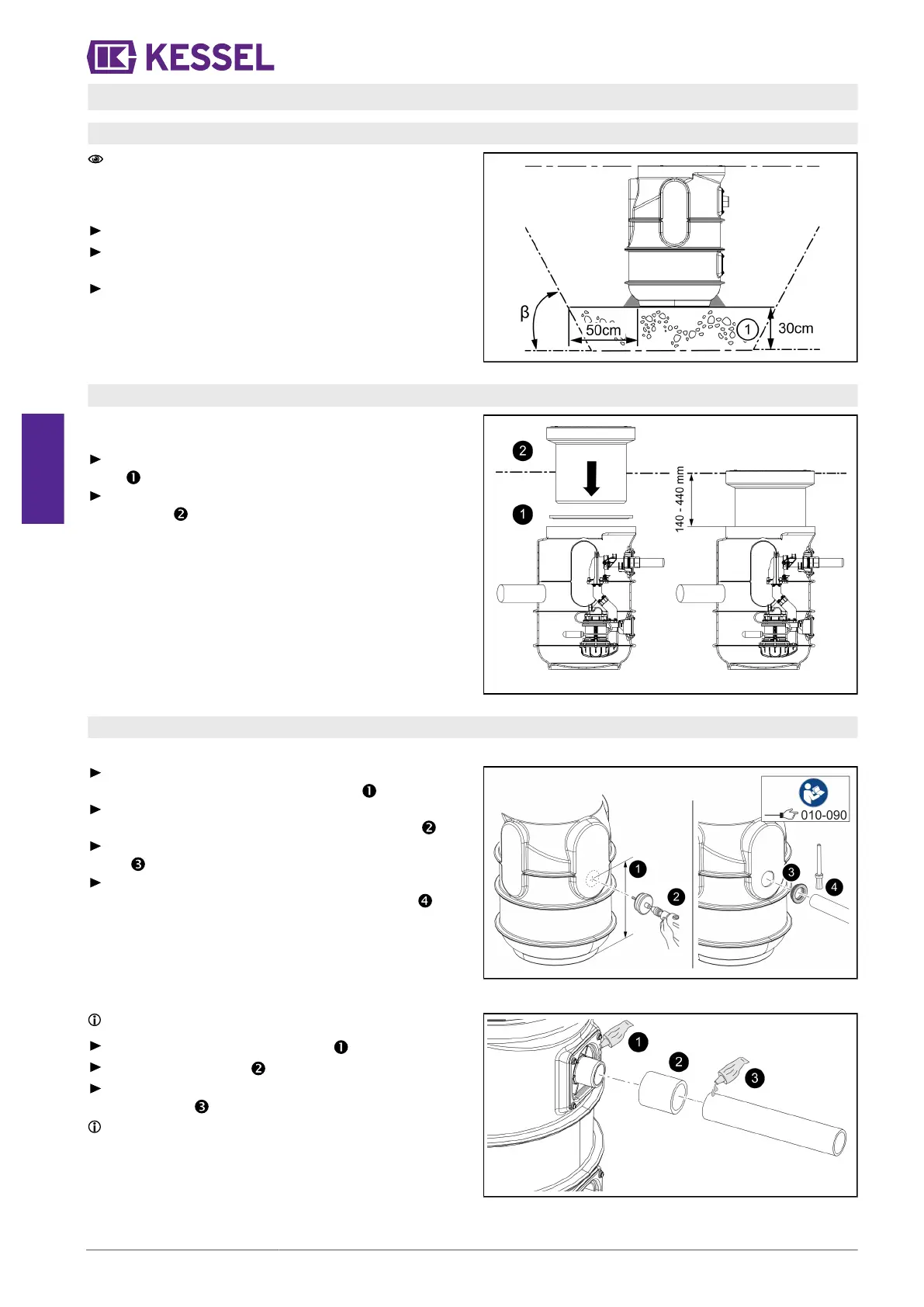 KESSEL

β

50cm

1

30cm

❶

❷

2

1

140 - 440 mm

❶

❷

❸

❹

010-090

1

2

3

4

❶

❷

❸

1

2

3