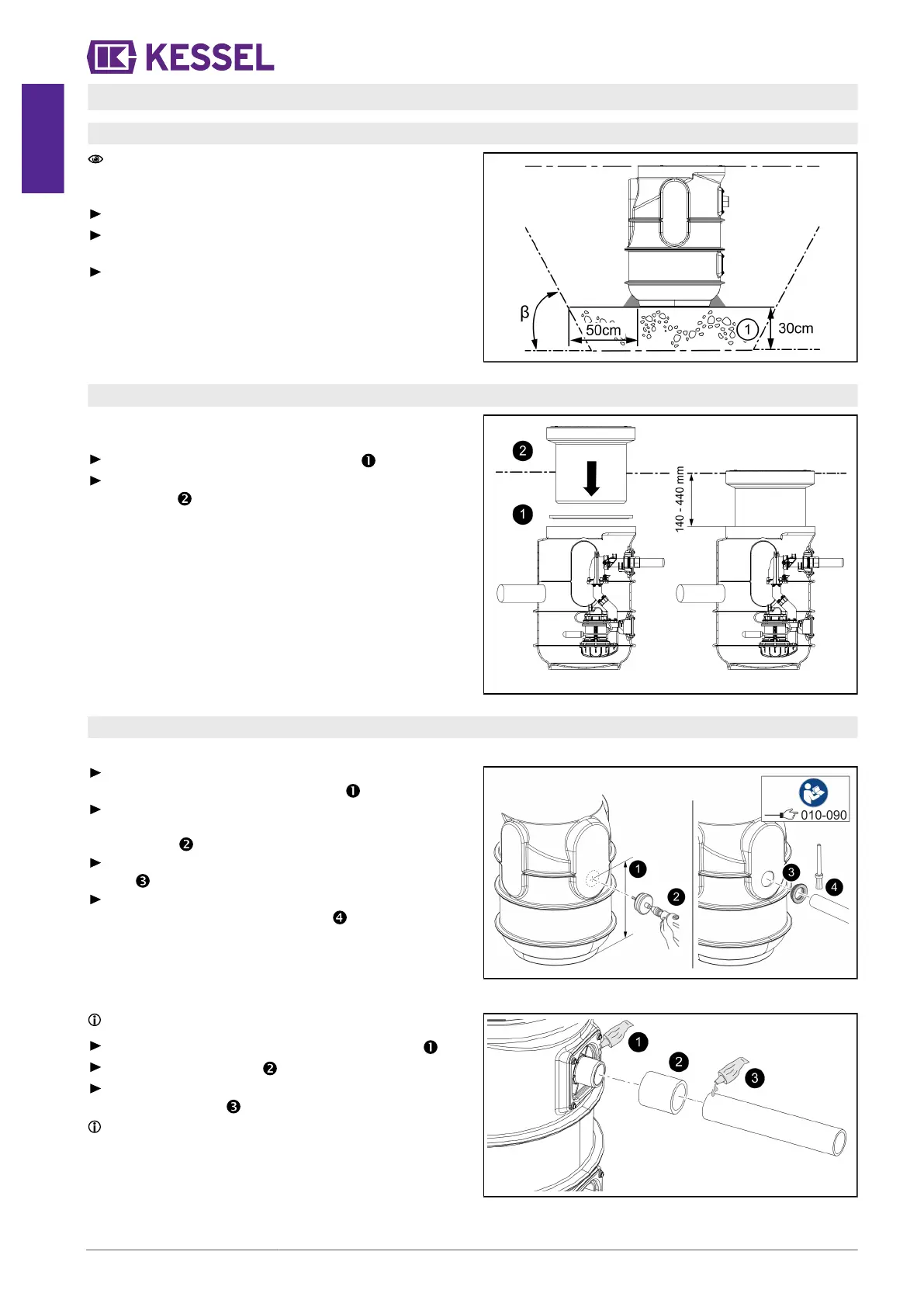 KESSEL

β
50cm
1
30cm

❶
❷

2
1
140 - 440 mm

❶
❷
❸
❹

010-090
1
2
3
4

❶
❷
❸

1
2
3