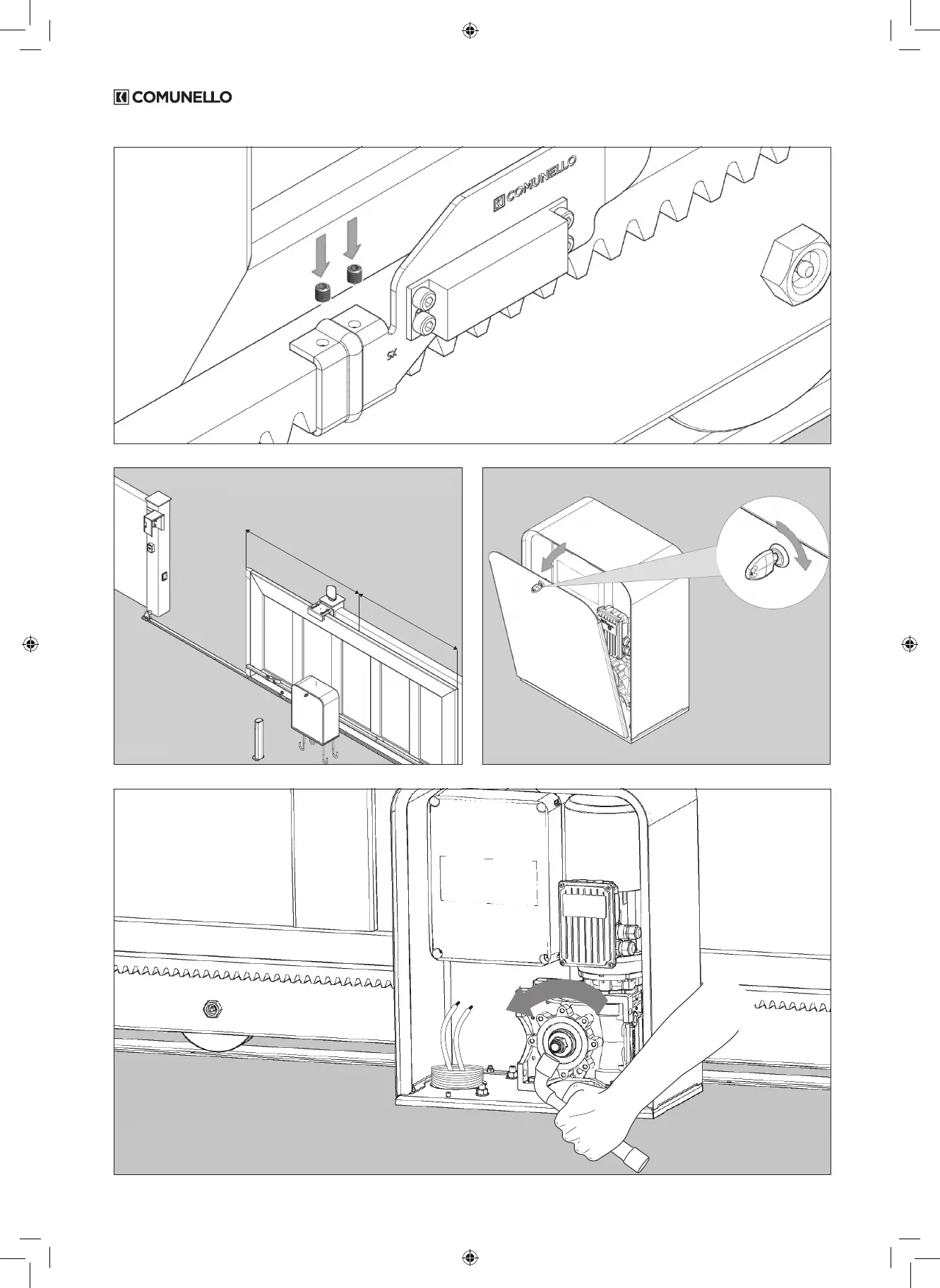 COMUNELLO

COMUNELLO

SX