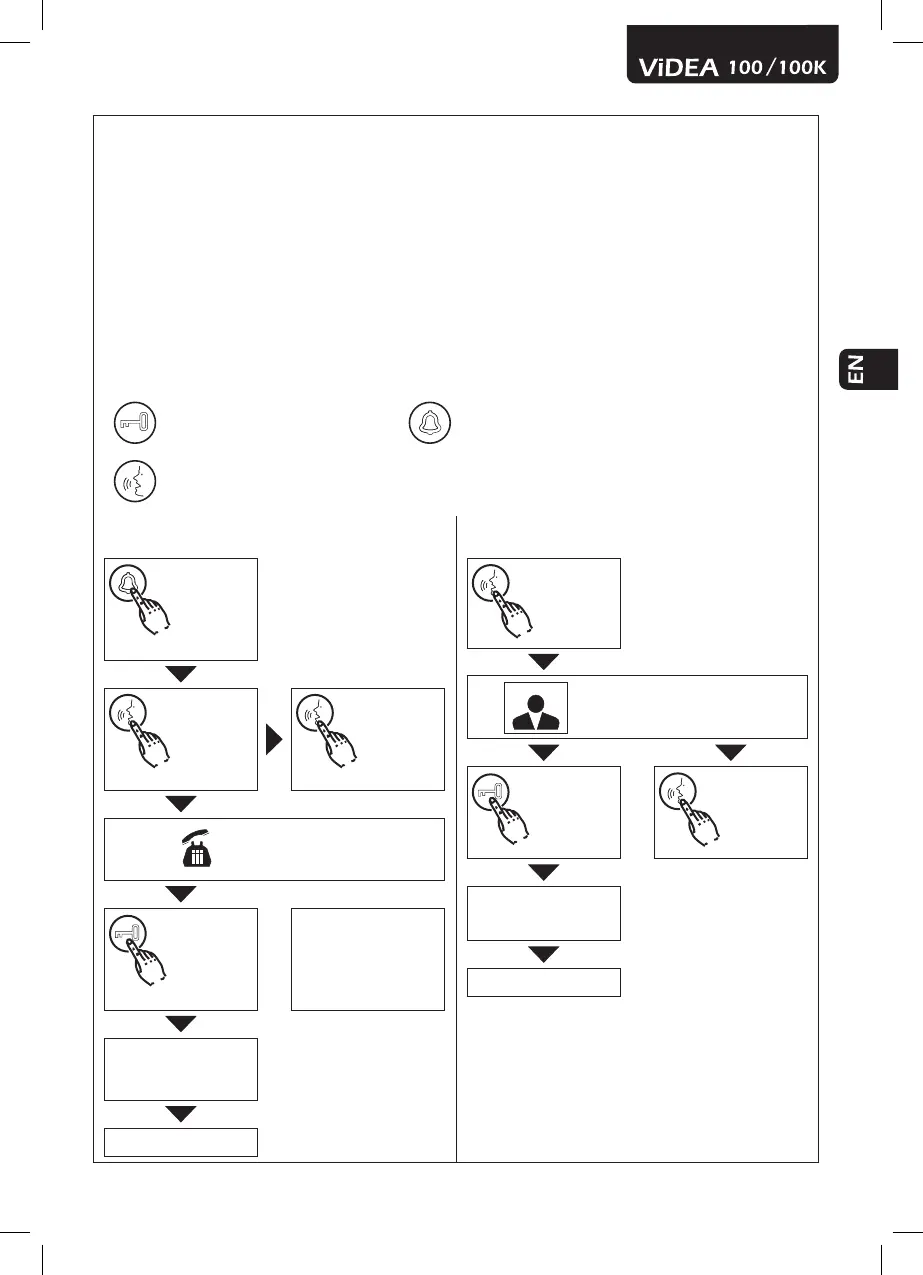 ViDEA 100/100K

EN