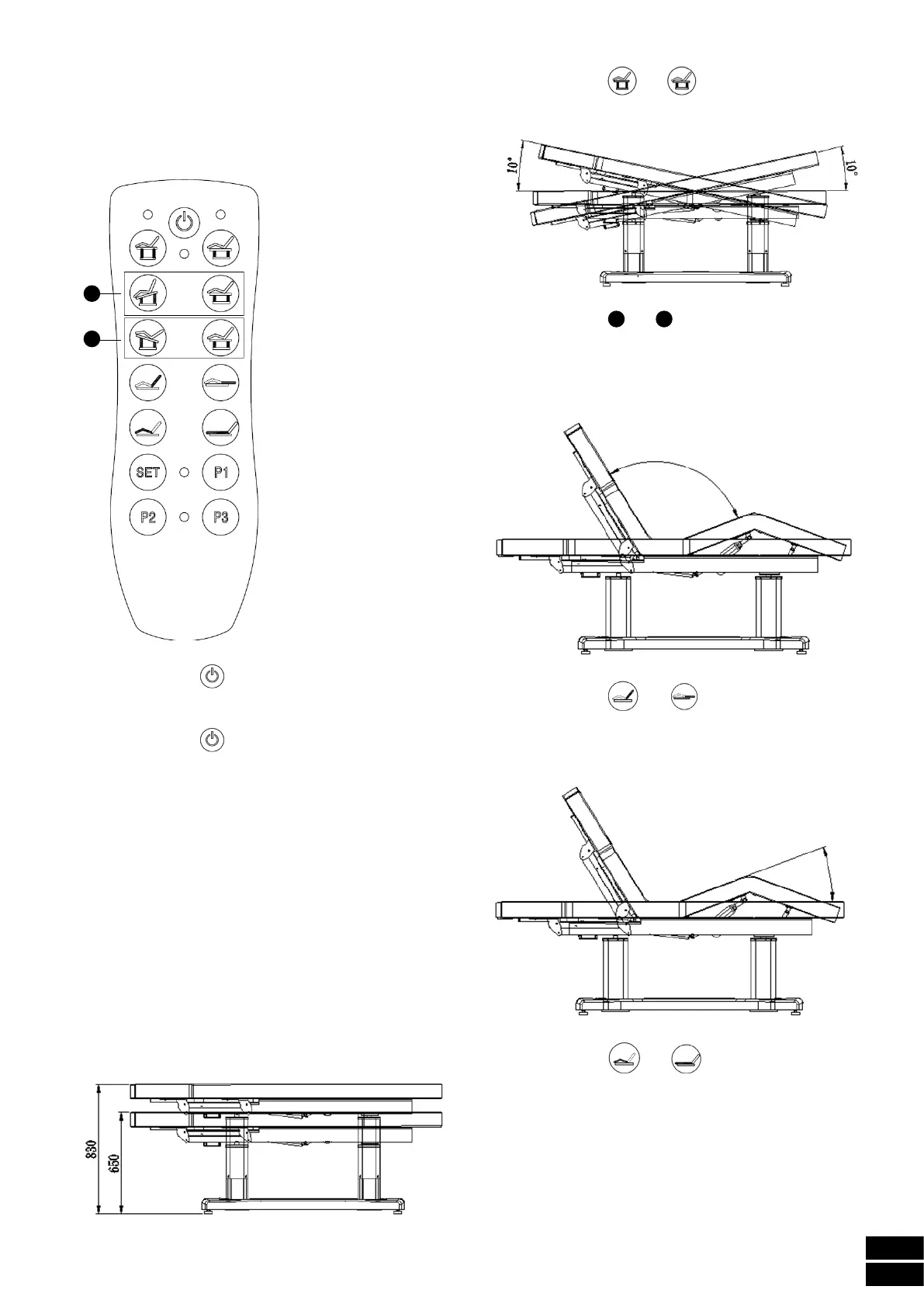 10°

10°

SET

P1

P2

P3

830

650